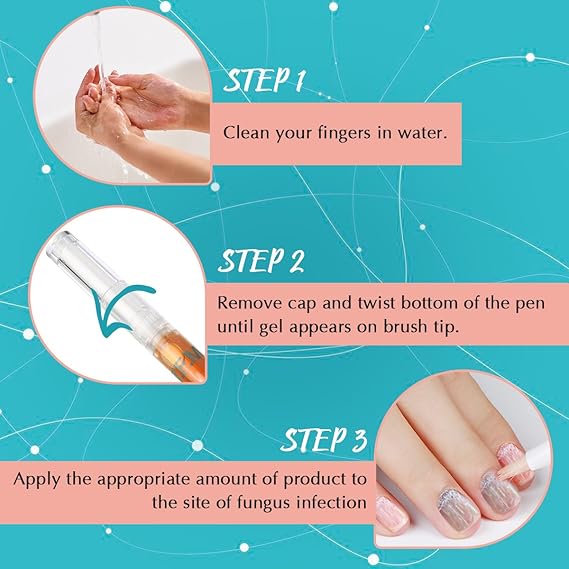 STEP 1

Clean your fingers in water.

STEP 2

Remove cap and twist bottom of the pen until gel appears on brush tip.

STEP 3

Apply the appropriate amount of product to the site of fungus infection