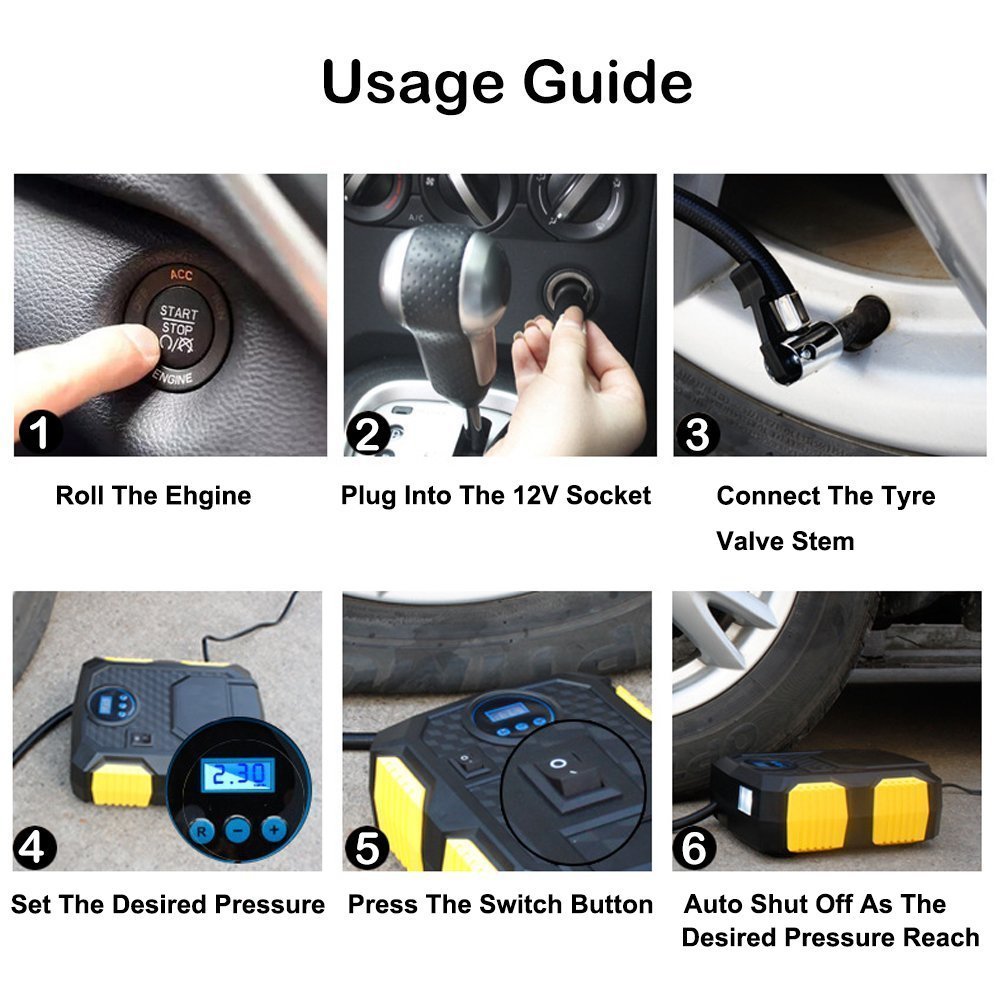 Usage Guide

ACC
START
STOP
ENGINE

1

Roll The Ehgine

A/C

2

Plug Into The 12V Socket

3

Connect The Tyre Valve Stem

2.30
R
−
+

4

Set The Desired Pressure

5

Press The Switch Button

6

Auto Shut Off As The Desired Pressure Reach