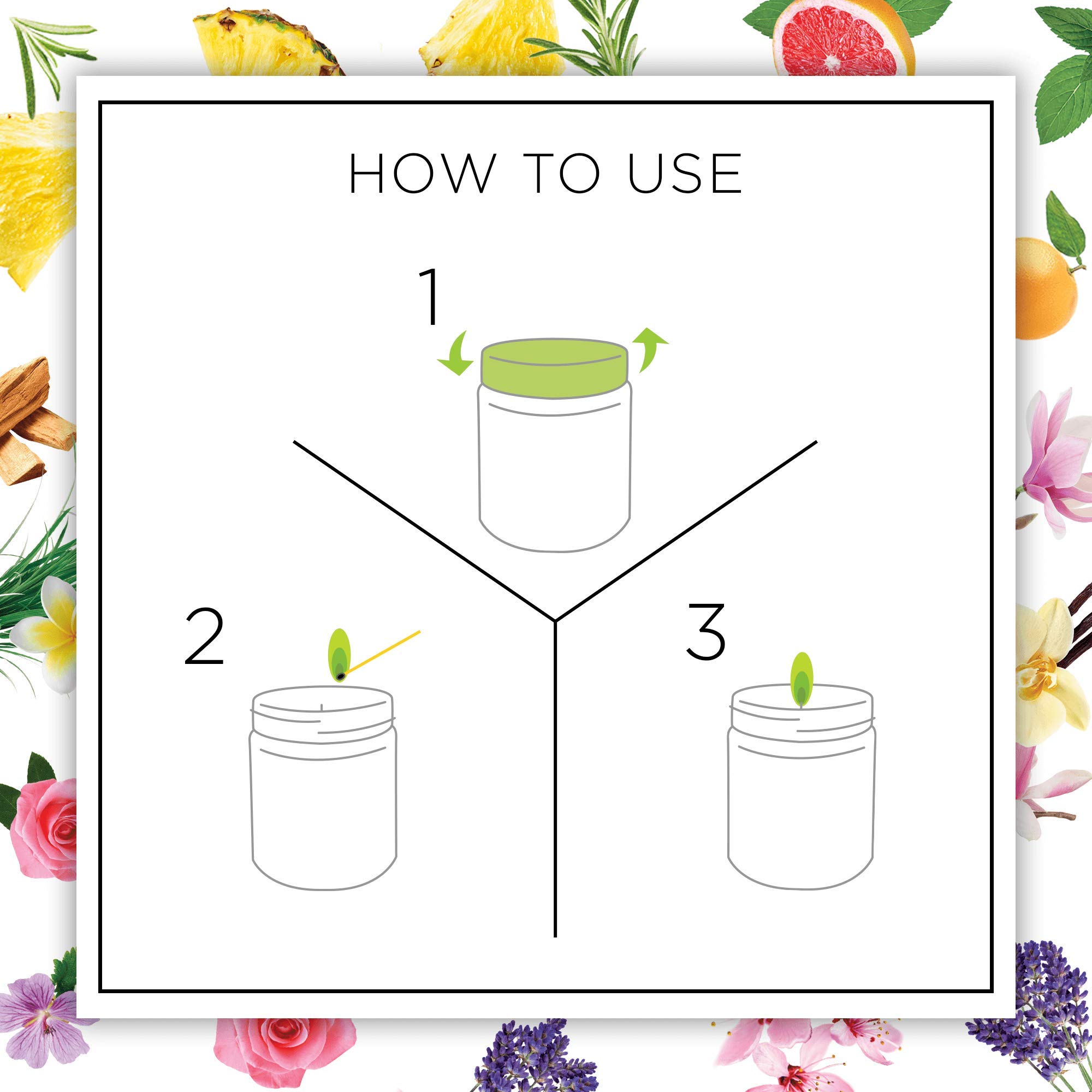 HOW TO USE

1

2

3