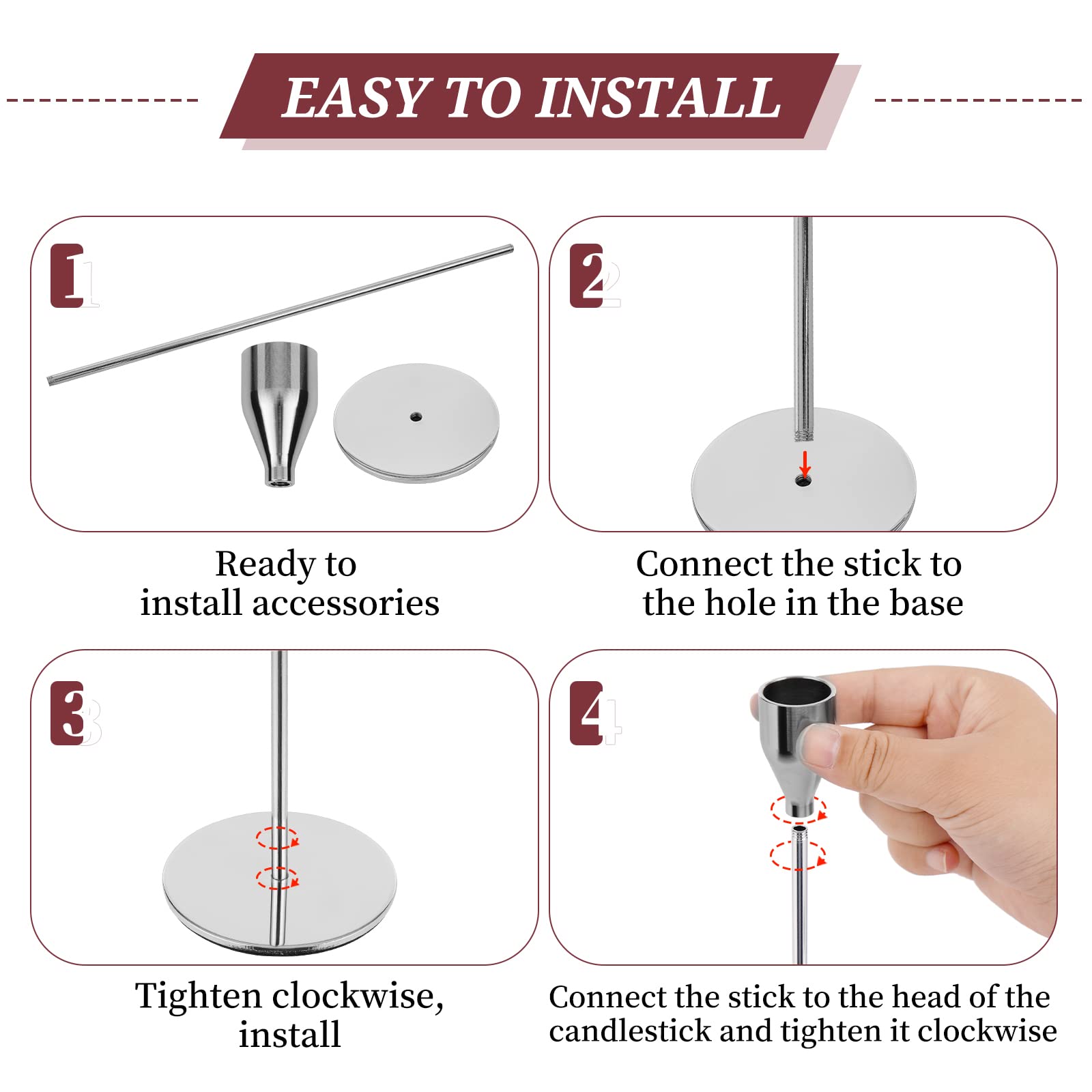 EASY TO INSTALL

1

Ready to install accessories

2

Connect the stick to the hole in the base

3

Tighten clockwise, install

4

Connect the stick to the head of the candlestick and tighten it clockwise