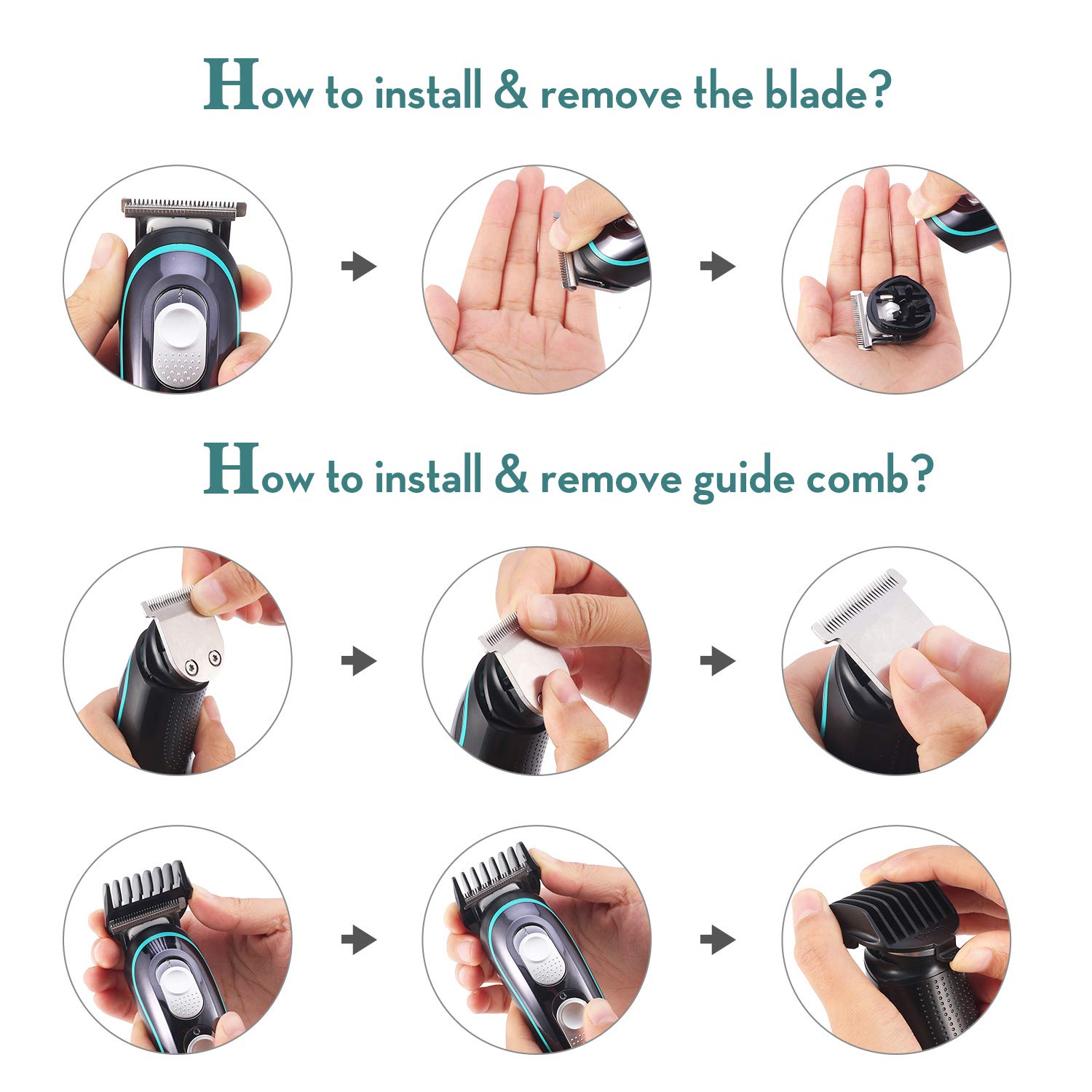 How to install & remove the blade?

How to install & remove guide comb?