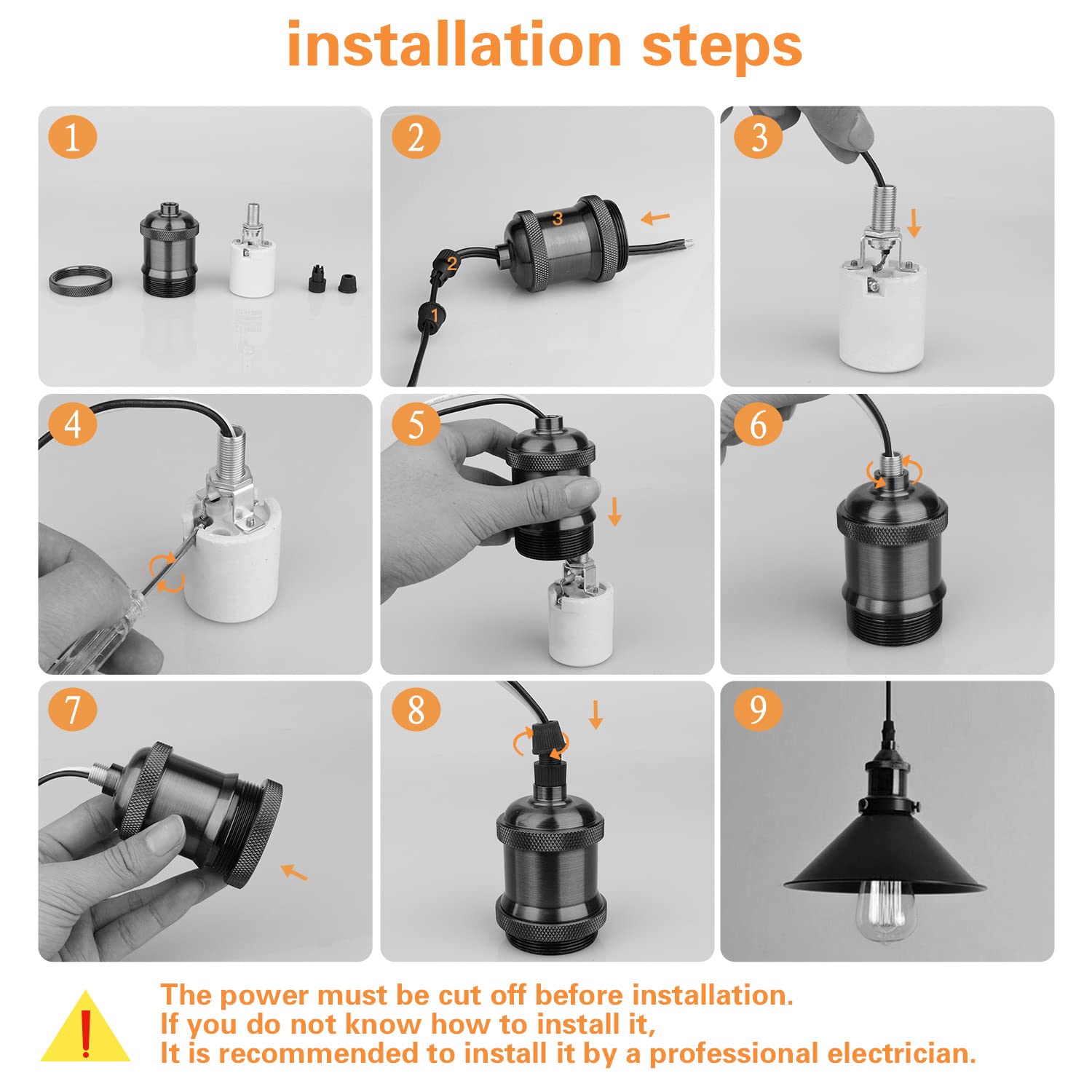 installation steps

1

2

3

2

1

3

4

5

6

7

8

9

!

The power must be cut off before installation.
If you do not know how to install it,
It is recommended to install it by a professional electrician.