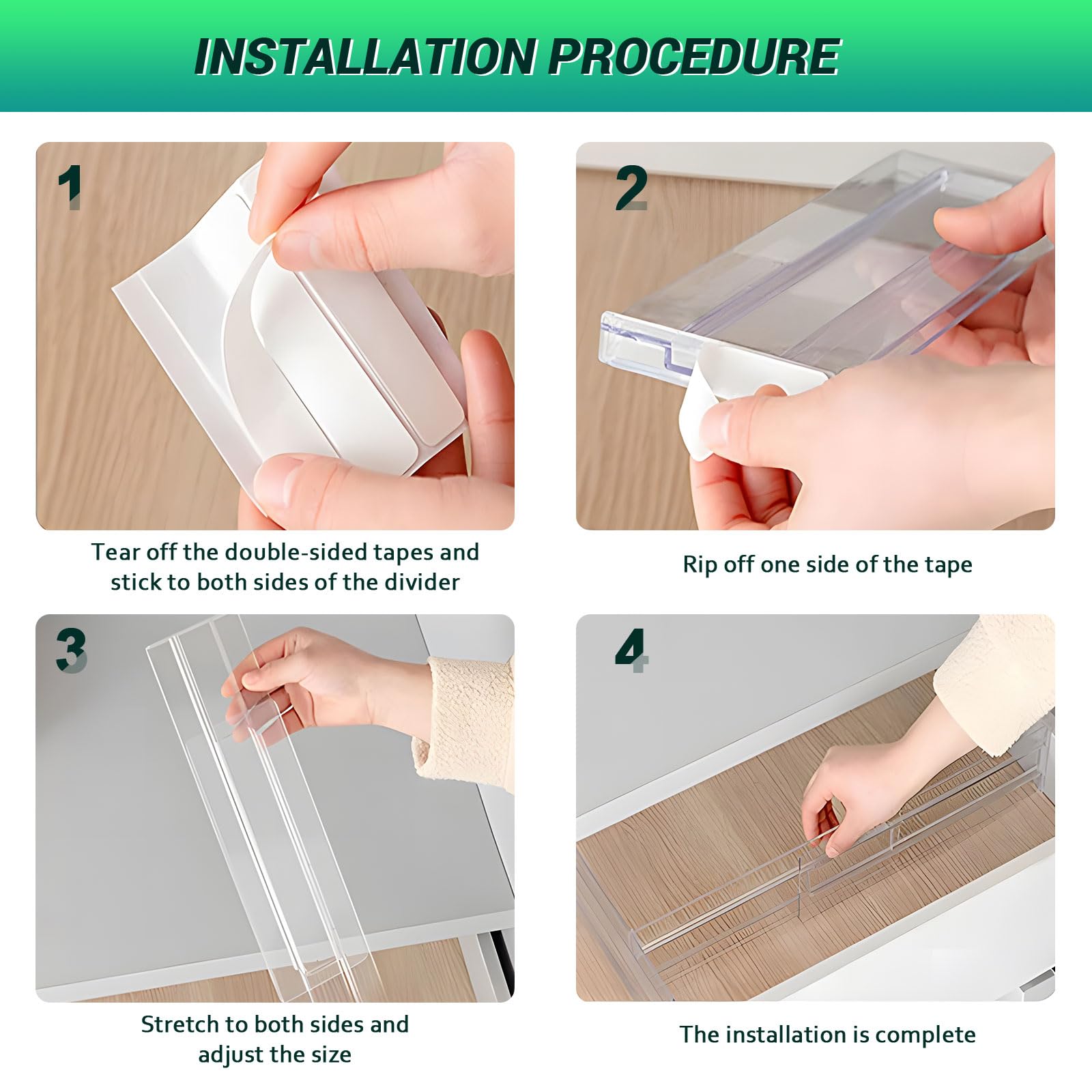 INSTALLATION PROCEDURE

1

Tear off the double-sided tapes and stick to both sides of the divider

2

Rip off one side of the tape

3

Stretch to both sides and adjust the size

4

The installation is complete