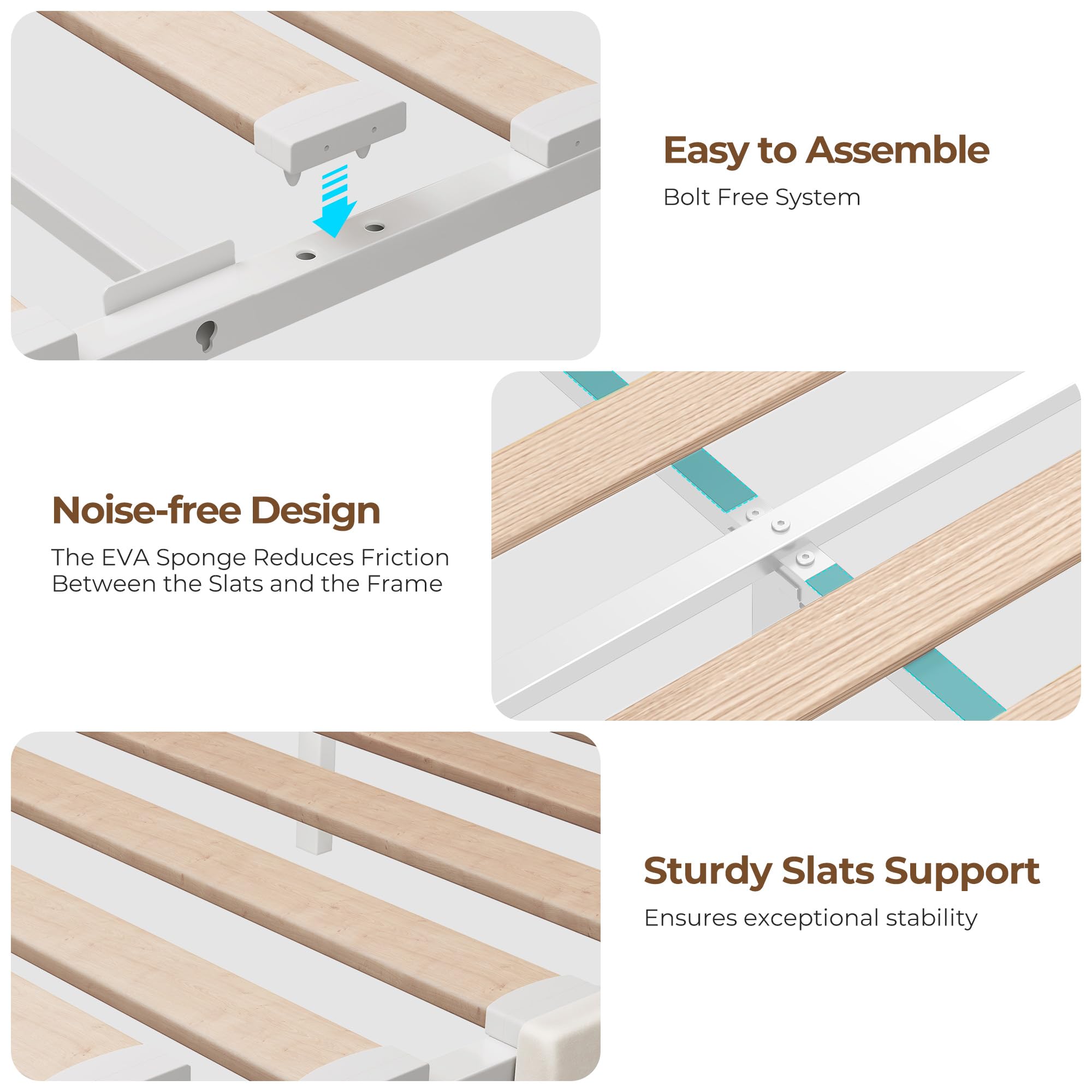 Easy to Assemble

Bolt Free System

Noise-free Design

The EVA Sponge Reduces Friction Between the Slats and the Frame

Sturdy Slats Support

Ensures exceptional stability