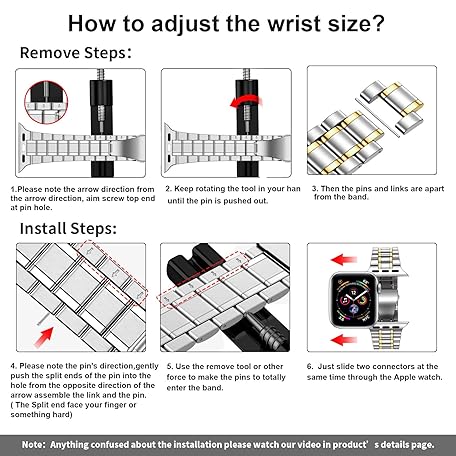 How to adjust the wrist size?

Remove Steps:

1.Please note the arrow direction from the arrow direction, aim screw top end at pin hole.

2. Keep rotating the tool in your han until the pin is pushed out.

3. Then the pins and links are apart from the band.

Install Steps:

4. Please note the pin's direction,gently push the split ends of the pin into the hole from the opposite direction of the arrow assemble the link and the pin. ( The Split end face your finger or something hard)

5. Use the remove tool or other force to make the pins to totally enter the band.

6. Just slide two connectors at the same time through the Apple watch.

Note: Anything confused about the installation please watch our video in product' s details page.