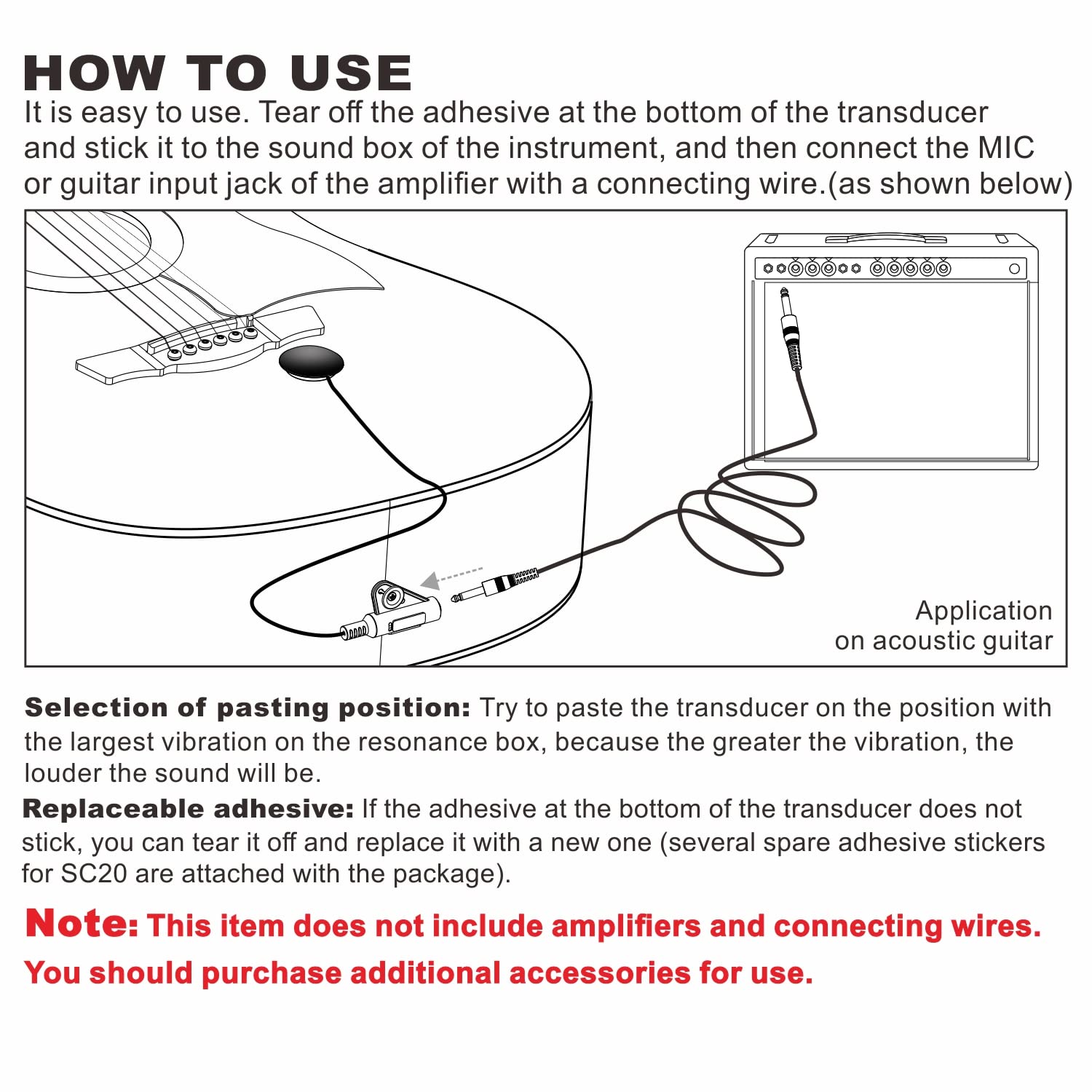 HOW TO USE

It is easy to use. Tear off the adhesive at the bottom of the transducer and stick it to the sound box of the instrument, and then connect the MIC or guitar input jack of the amplifier with a connecting wire.(as shown below)

Application on acoustic guitar

Selection of pasting position: Try to paste the transducer on the position with the largest vibration on the resonance box, because the greater the vibration, the louder the sound will be.

Replaceable adhesive: If the adhesive at the bottom of the transducer does not stick, you can tear it off and replace it with a new one (several spare adhesive stickers for SC20 are attached with the package).

Note: This item does not include amplifiers and connecting wires. You should purchase additional accessories for use.