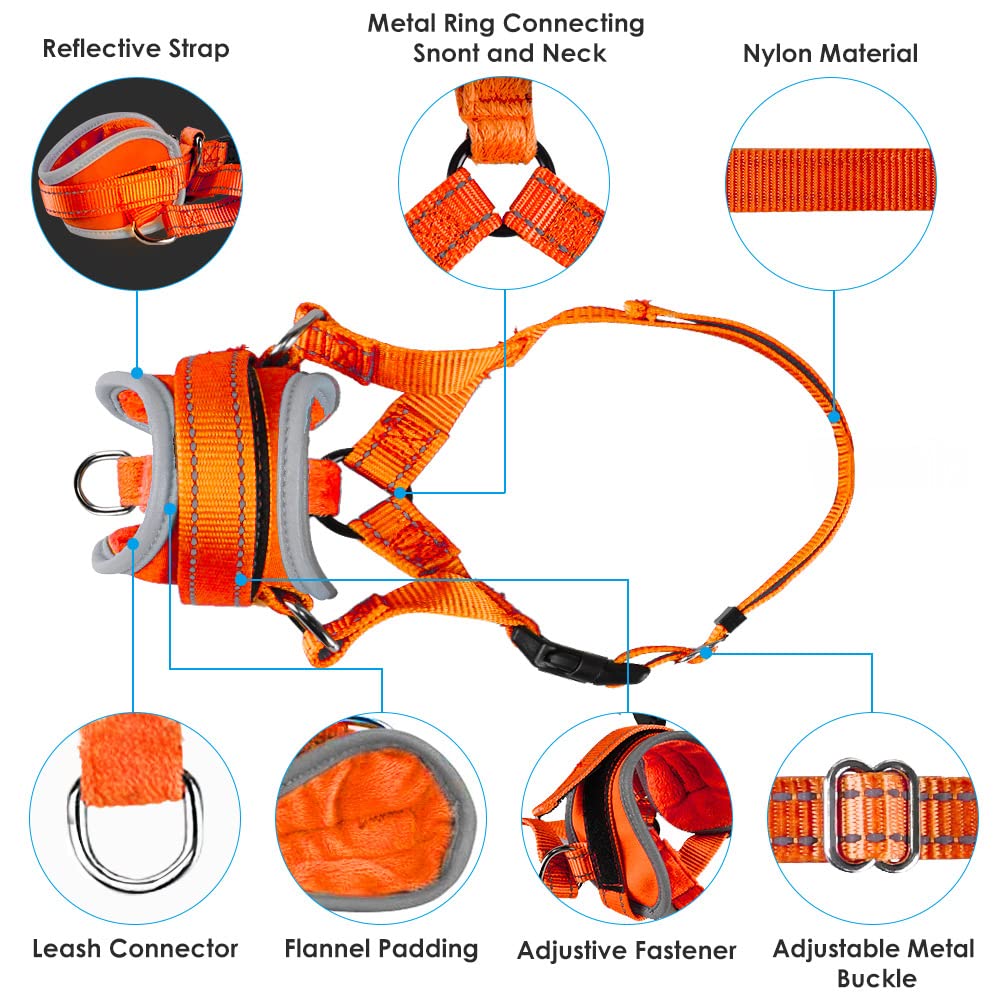 Reflective Strap

Metal Ring Connecting Snont and Neck

Nylon Material

Leash Connector

Flannel Padding

Adjustive Fastener

Adjustable Metal Buckle