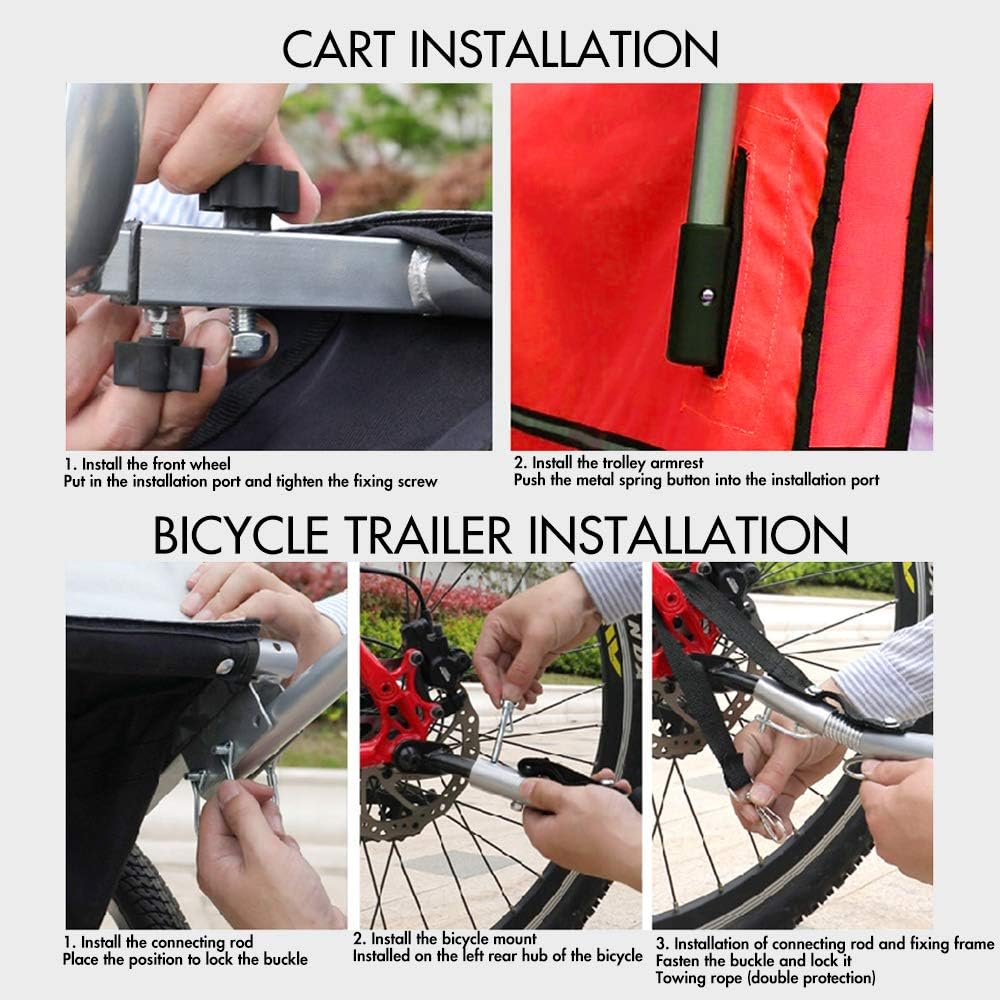 CART INSTALLATION

1. Install the front wheel
Put in the installation port and tighten the fixing screw

2. Install the trolley armrest
Push the metal spring button into the installation port

BICYCLE TRAILER INSTALLATION

1. Install the connecting rod
Place the position to lock the buckle

2. Install the bicycle mount
Installed on the left rear hub of the bicycle

3. Installation of connecting rod and fixing frame
Fasten the buckle and lock it
Towing rope (double protection)