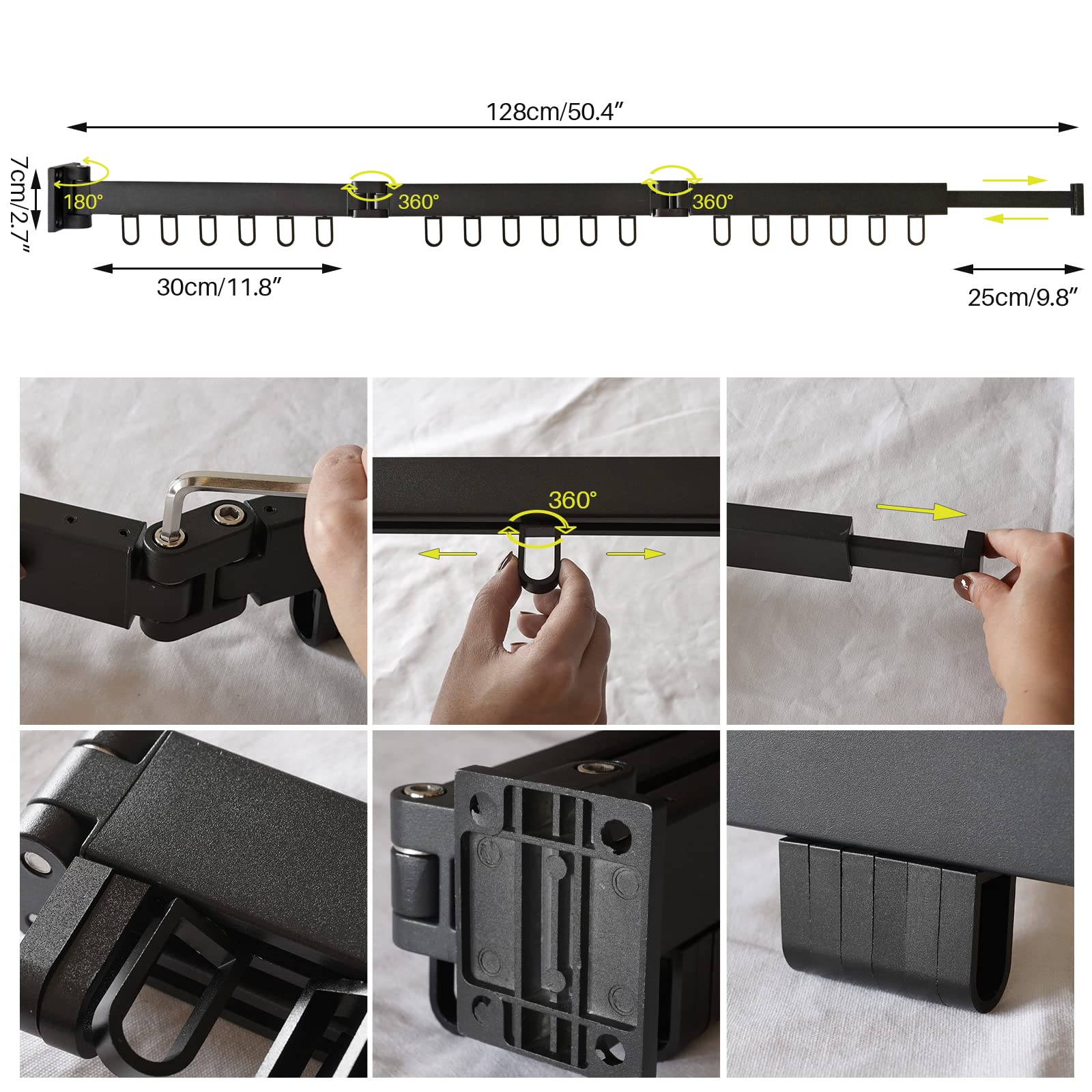 128cm/50.4″

7cm/2.7″

180°

360°

360°

30cm/11.8″

25cm/9.8″

360°