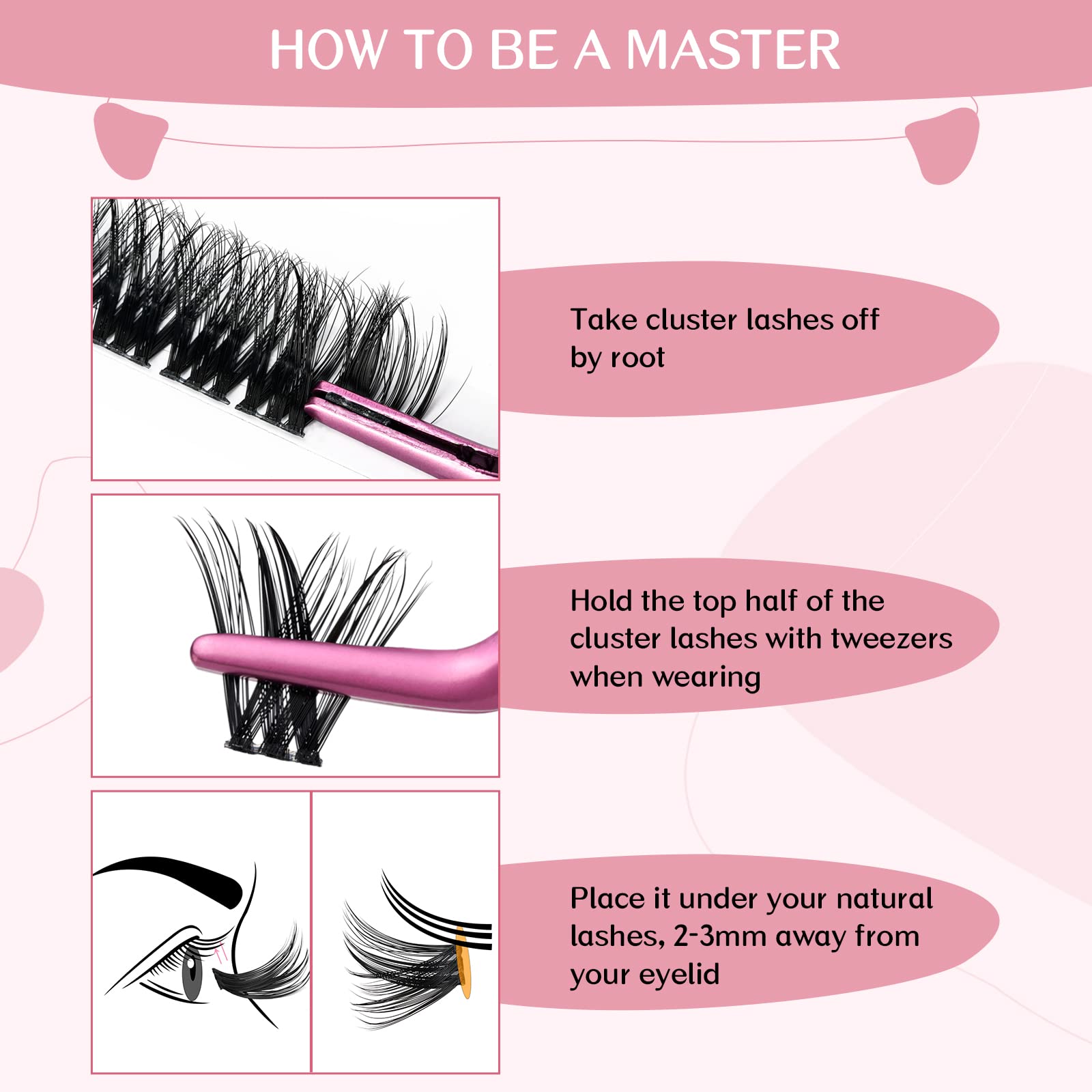 HOW TO BE A MASTER

Take cluster lashes off by root

Hold the top half of the cluster lashes with tweezers when wearing

Place it under your natural lashes, 2-3mm away from your eyelid