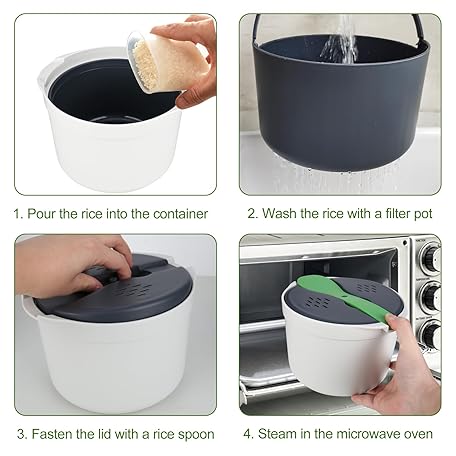 1. Pour the rice into the container

2. Wash the rice with a filter pot

3. Fasten the lid with a rice spoon

4. Steam in the microwave oven