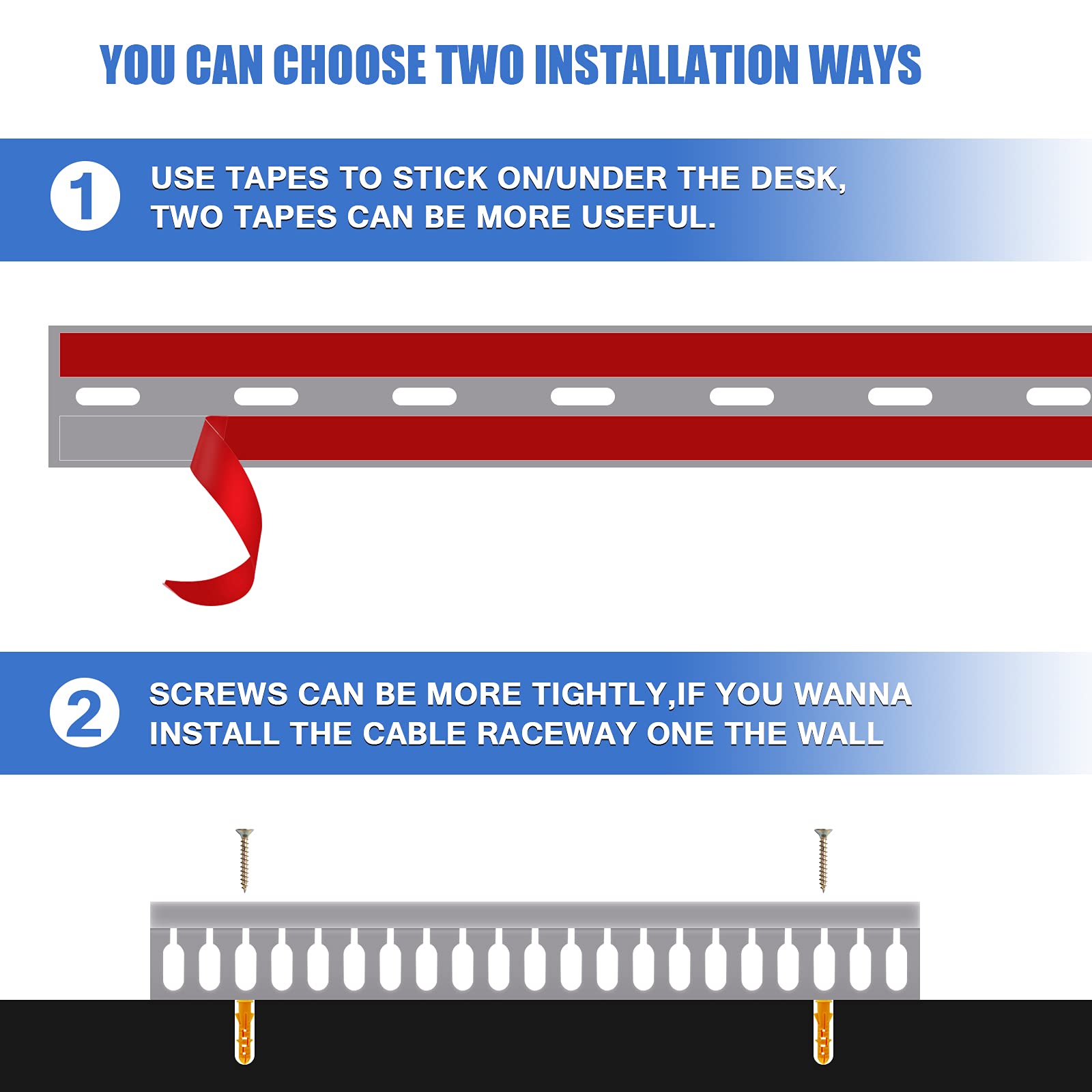 YOU CAN CHOOSE TWO INSTALLATION WAYS

1 USE TAPES TO STICK ON/UNDER THE DESK, TWO TAPES CAN BE MORE USEFUL.

2 SCREWS CAN BE MORE TIGHTLY,IF YOU WANNA INSTALL THE CABLE RACEWAY ONE THE WALL