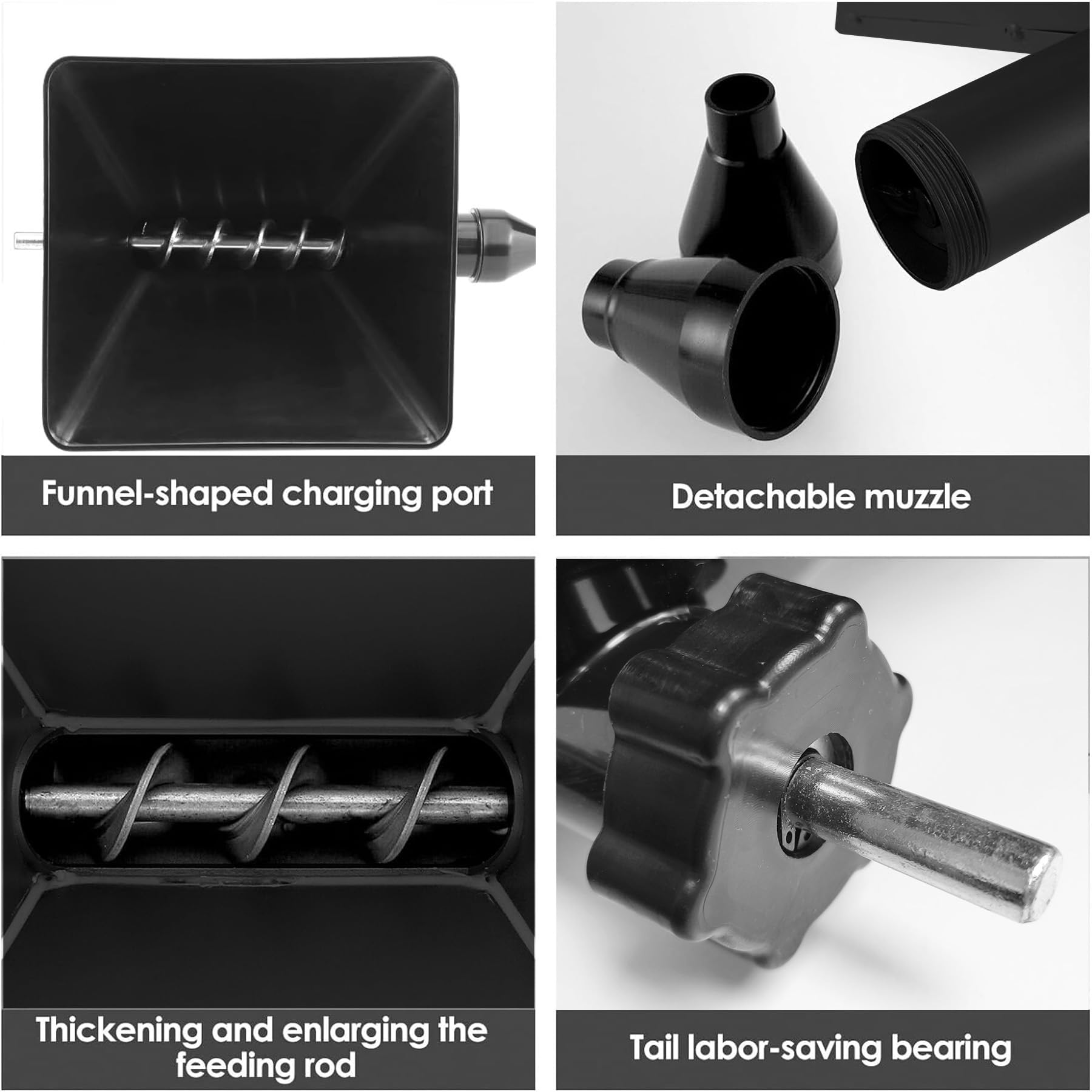 Funnel-shaped charging port

Detachable muzzle

Thickening and enlarging the feeding rod

Tail labor-saving bearing