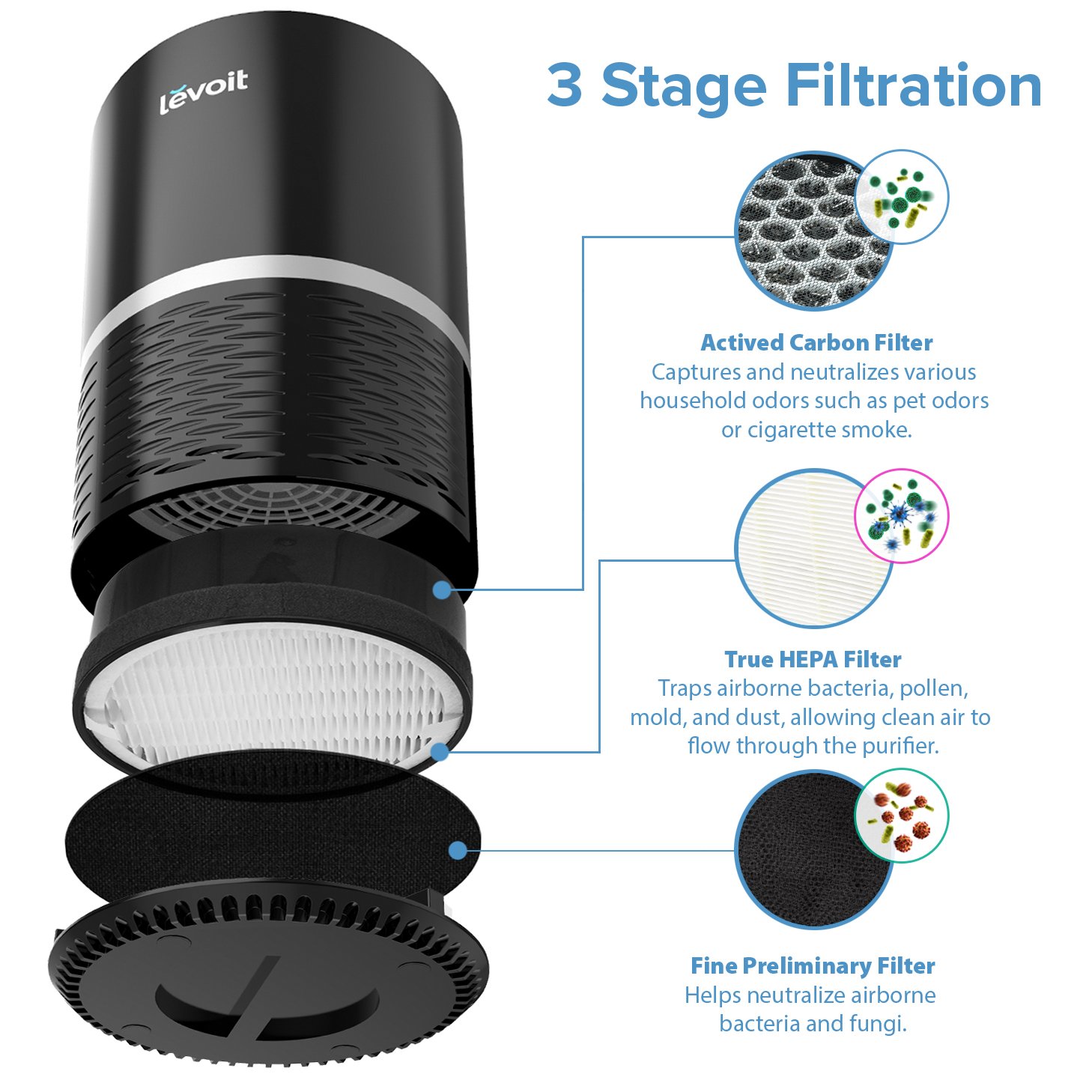 levoit

3 Stage Filtration

Actived Carbon Filter
Captures and neutralizes various household odors such as pet odors or cigarette smoke.

True HEPA Filter
Traps airborne bacteria, pollen, mold, and dust, allowing clean air to flow through the purifier.

Fine Preliminary Filter
Helps neutralize airborne bacteria and fungi.