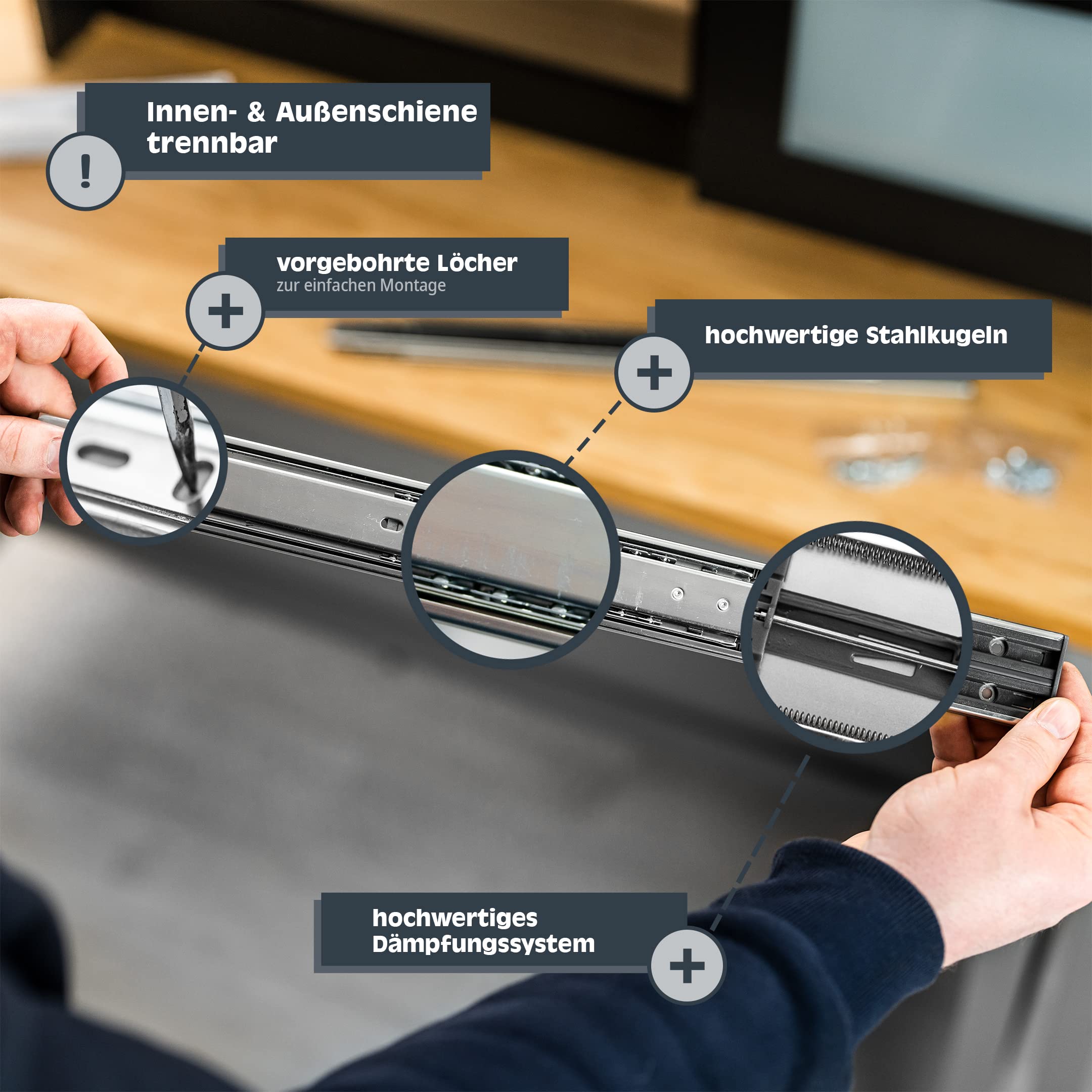 !

Innen- & Außenschiene trennbar

+

vorgebohrte Löcher
zur einfachen Montage

+

hochwertige Stahlkugeln

hochwertiges Dämpfungssystem

+