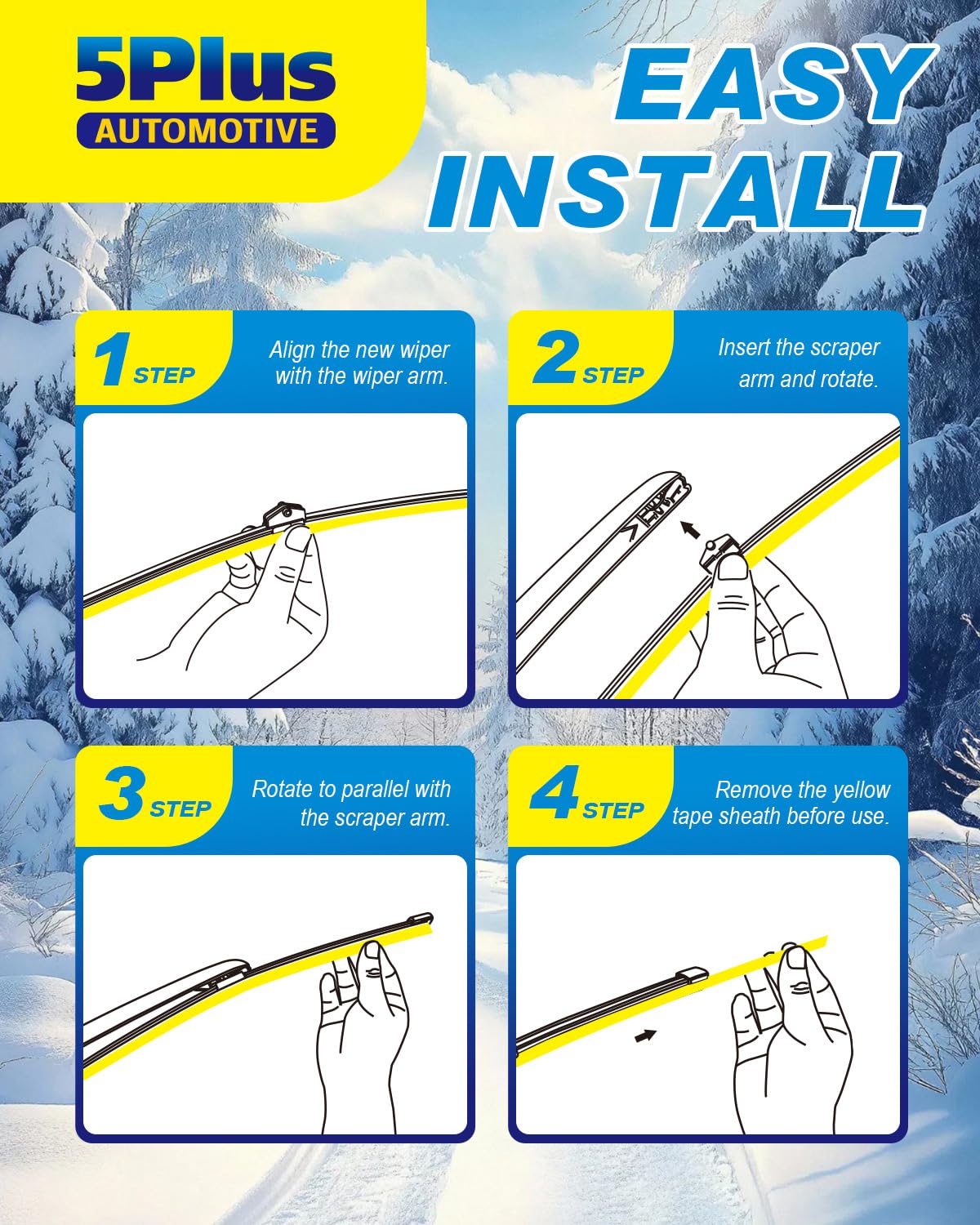 5Plus
AUTOMOTIVE

EASY INSTALL

1 STEP
Align the new wiper with the wiper arm.

2 STEP
Insert the scraper arm and rotate.

3 STEP
Rotate to parallel with the scraper arm.

4 STEP
Remove the yellow tape sheath before use.