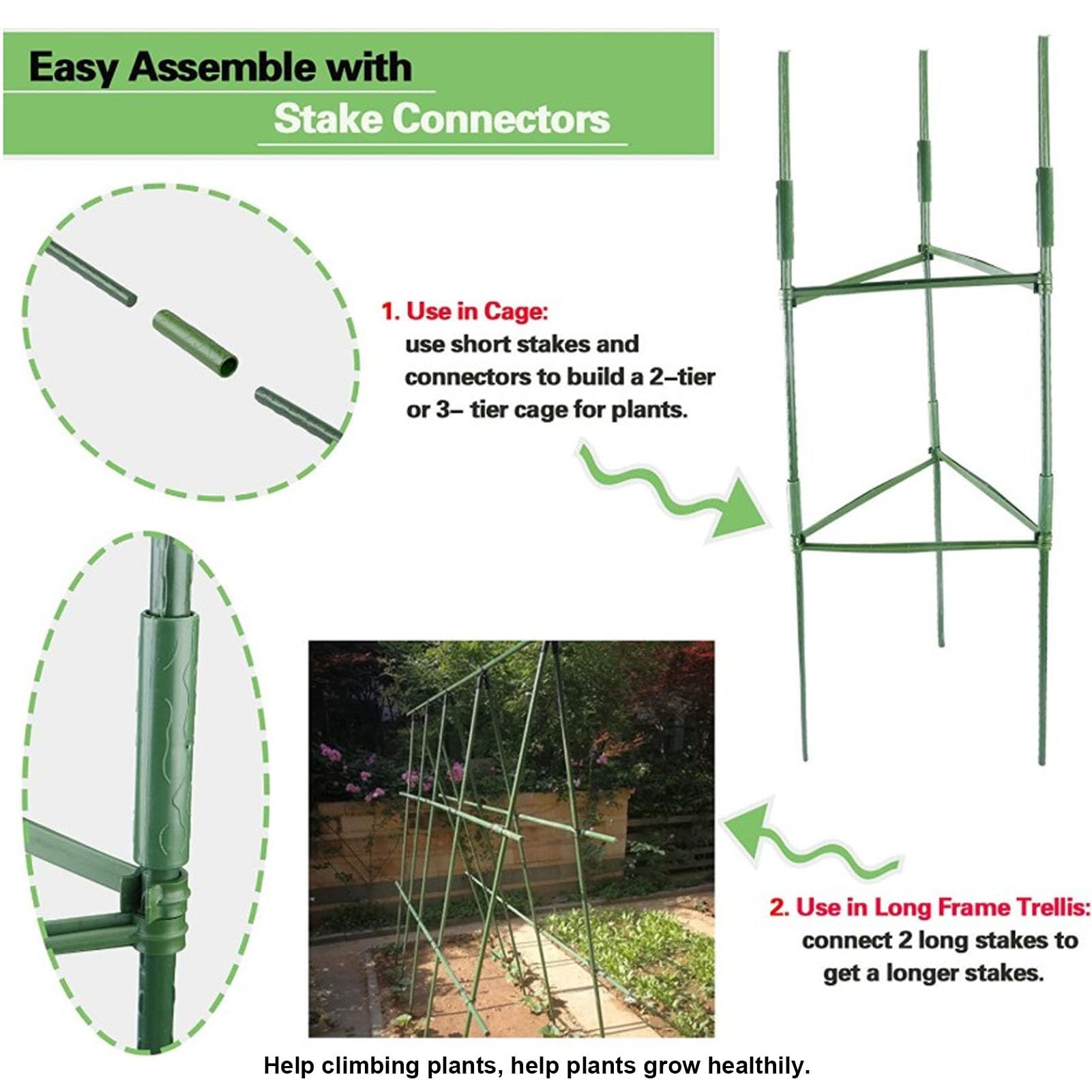 Easy Assemble with

Stake Connectors

1. Use in Cage:
use short stakes and connectors to build a 2–tier or 3– tier cage for plants.

2. Use in Long Frame Trellis:
connect 2 long stakes to get a longer stakes.

Help climbing plants, help plants grow healthily.