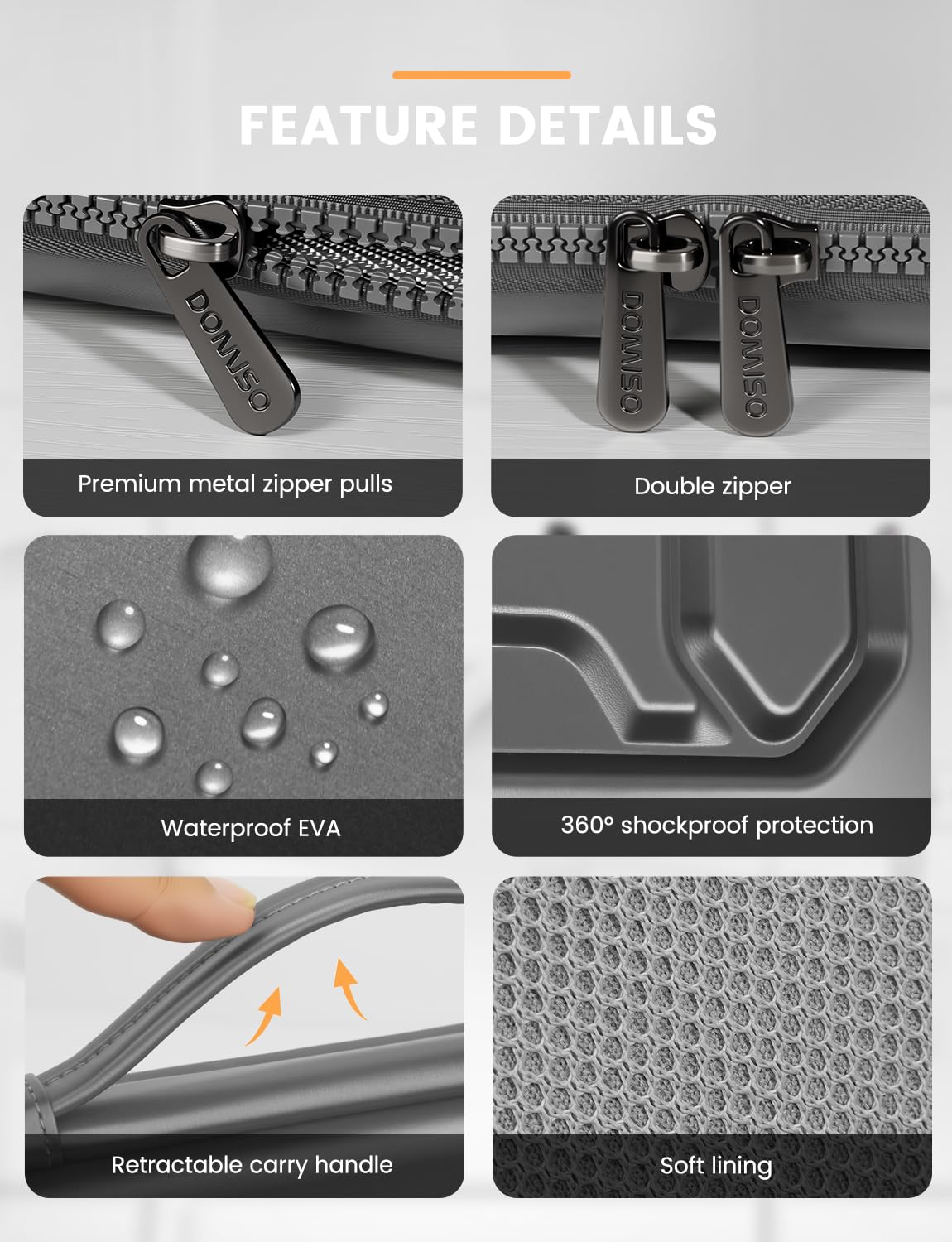 FEATURE DETAILS

DOMISO

Premium metal zipper pulls

DOMISO

DOMISO

Double zipper

Waterproof EVA

360° shockproof protection

Retractable carry handle

Soft lining