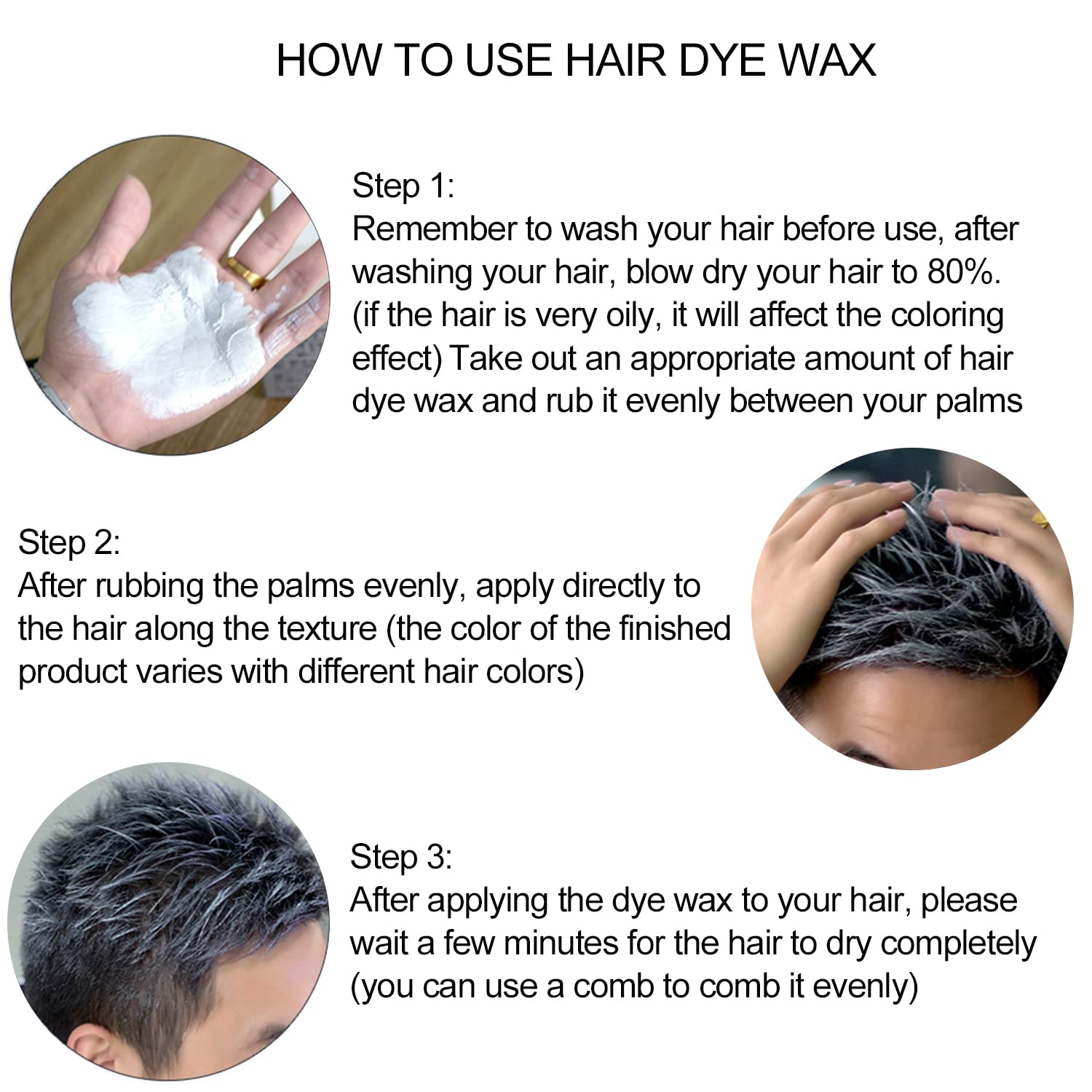 HOW TO USE HAIR DYE WAX

Step 1:
Remember to wash your hair before use, after washing your hair, blow dry your hair to 80%. (if the hair is very oily, it will affect the coloring effect) Take out an appropriate amount of hair dye wax and rub it evenly between your palms

Step 2:
After rubbing the palms evenly, apply directly to the hair along the texture (the color of the finished product varies with different hair colors)

Step 3:
After applying the dye wax to your hair, please wait a few minutes for the hair to dry completely (you can use a comb to comb it evenly)