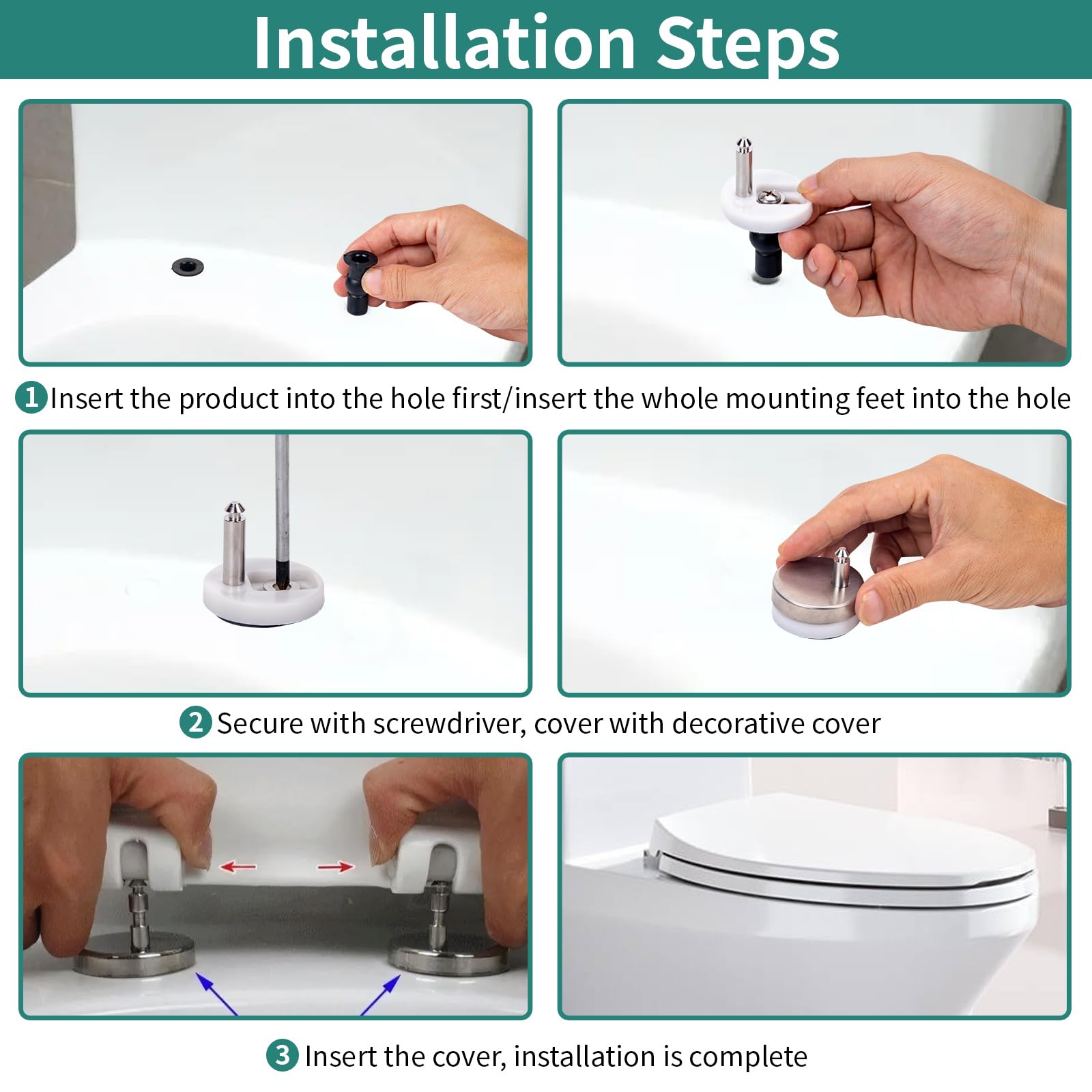 Installation Steps

1 Insert the product into the hole first/insert the whole mounting feet into the hole

2 Secure with screwdriver, cover with decorative cover

3 Insert the cover, installation is complete