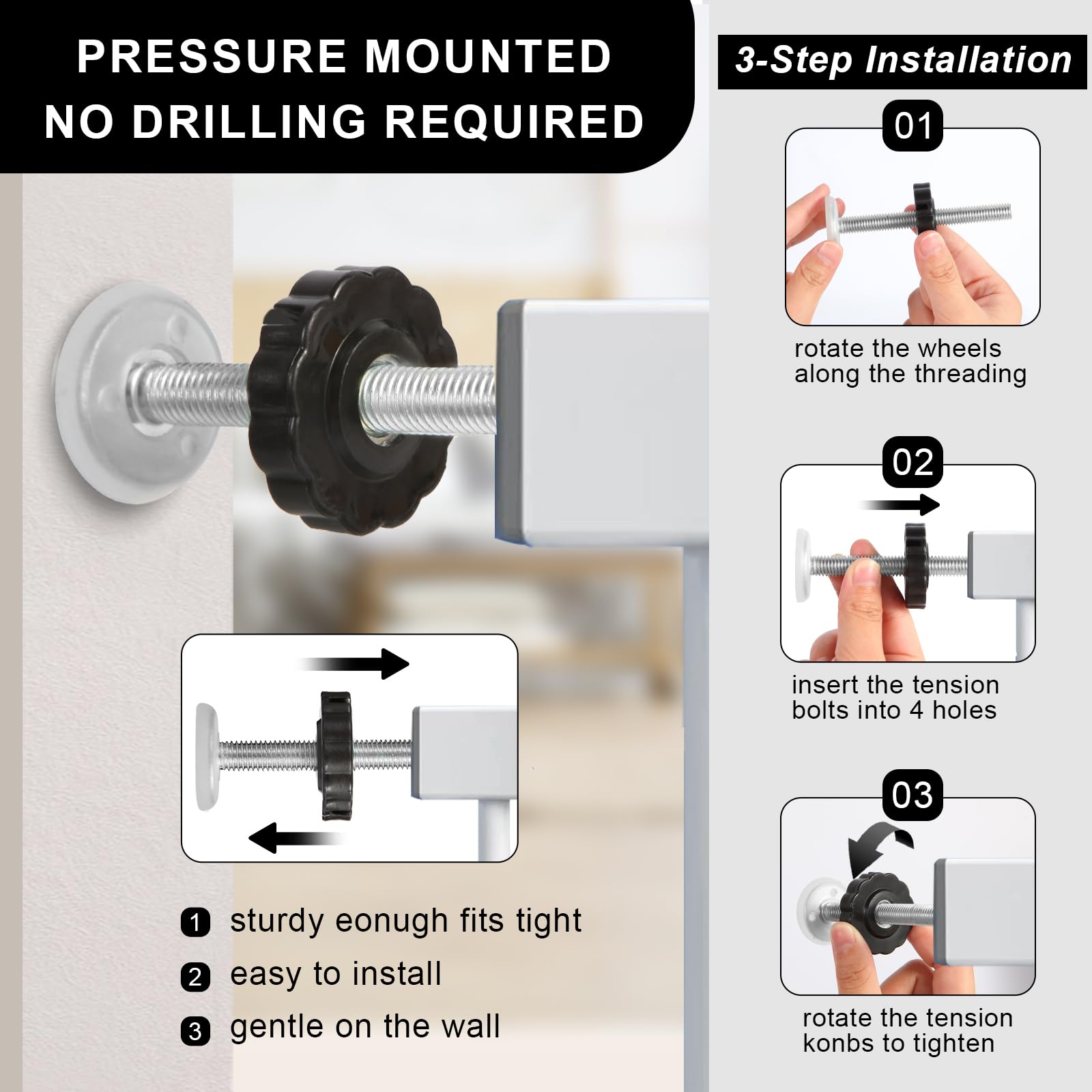 PRESSURE MOUNTED
NO DRILLING REQUIRED

1 sturdy eonugh fits tight
2 easy to install
3 gentle on the wall

3-Step Installation

01

rotate the wheels along the threading

02

insert the tension bolts into 4 holes

03

rotate the tension konbs to tighten