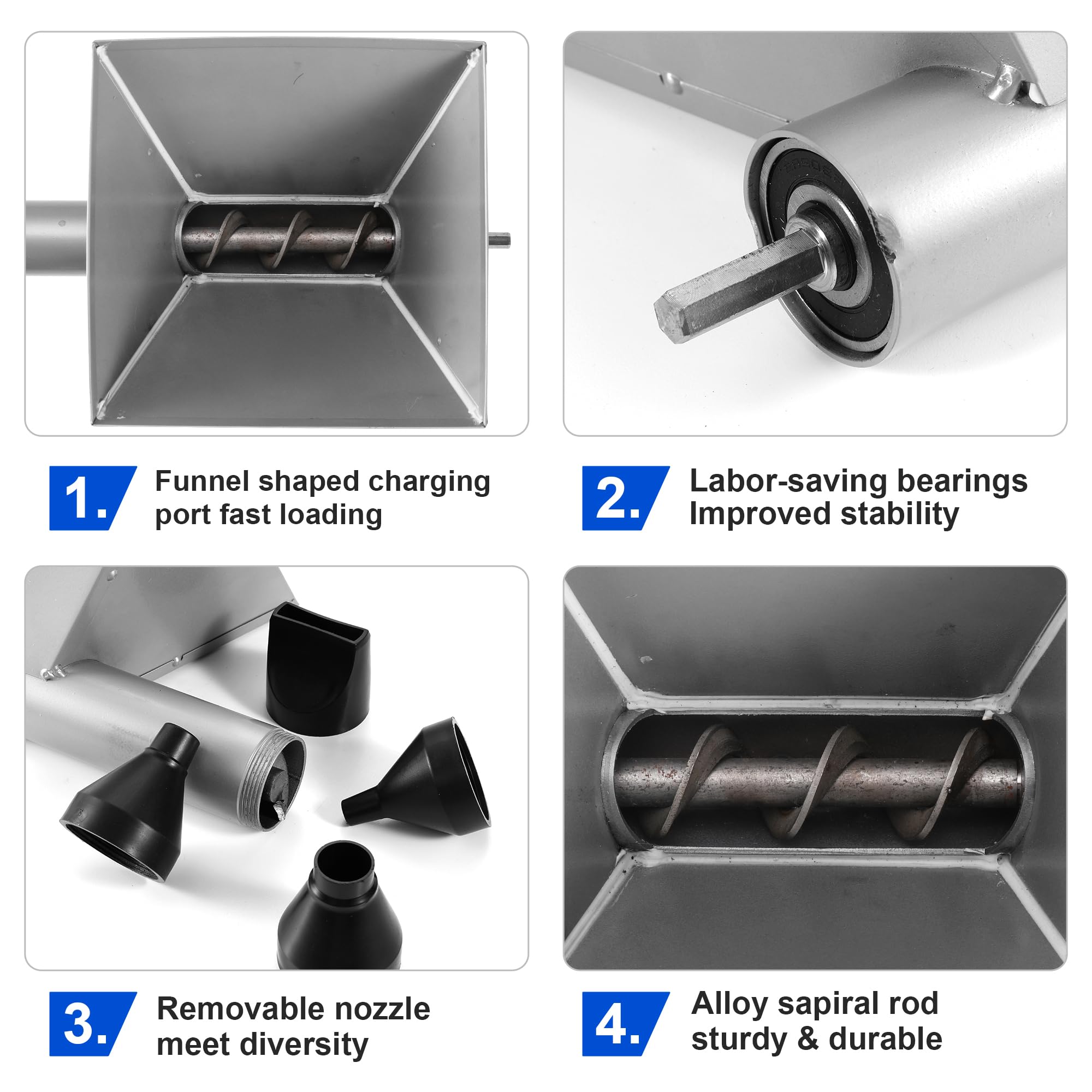 1.
Funnel shaped charging port fast loading

2.
Labor-saving bearings Improved stability

3.
Removable nozzle meet diversity

4.
Alloy sapiral rod sturdy & durable