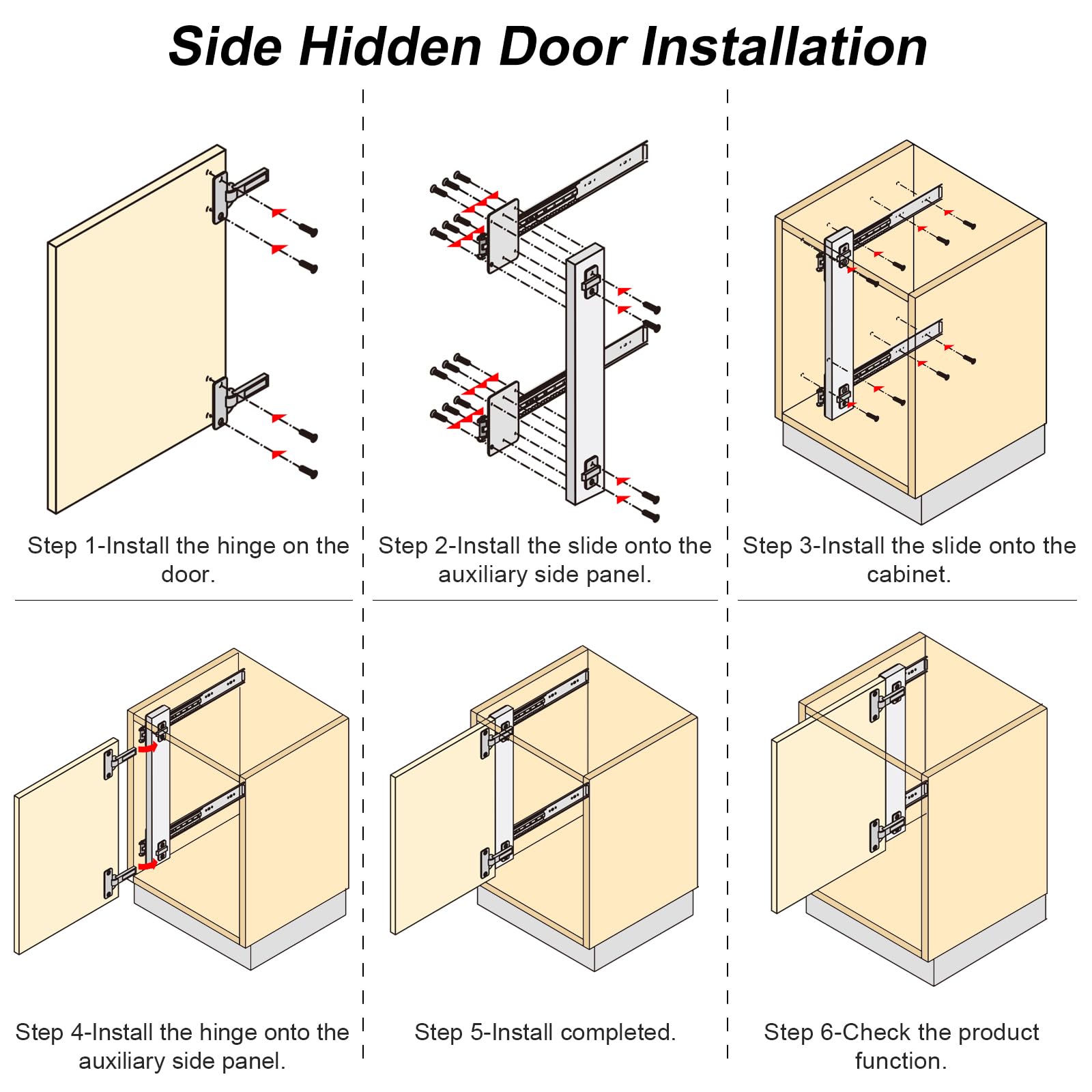 Side Hidden Door Installation

Step 1-Install the hinge on the door.

Step 2-Install the slide onto the auxiliary side panel.

Step 3-Install the slide onto the cabinet.

Step 4-Install the hinge onto the auxiliary side panel.

Step 5-Install completed.

Step 6-Check the product function.