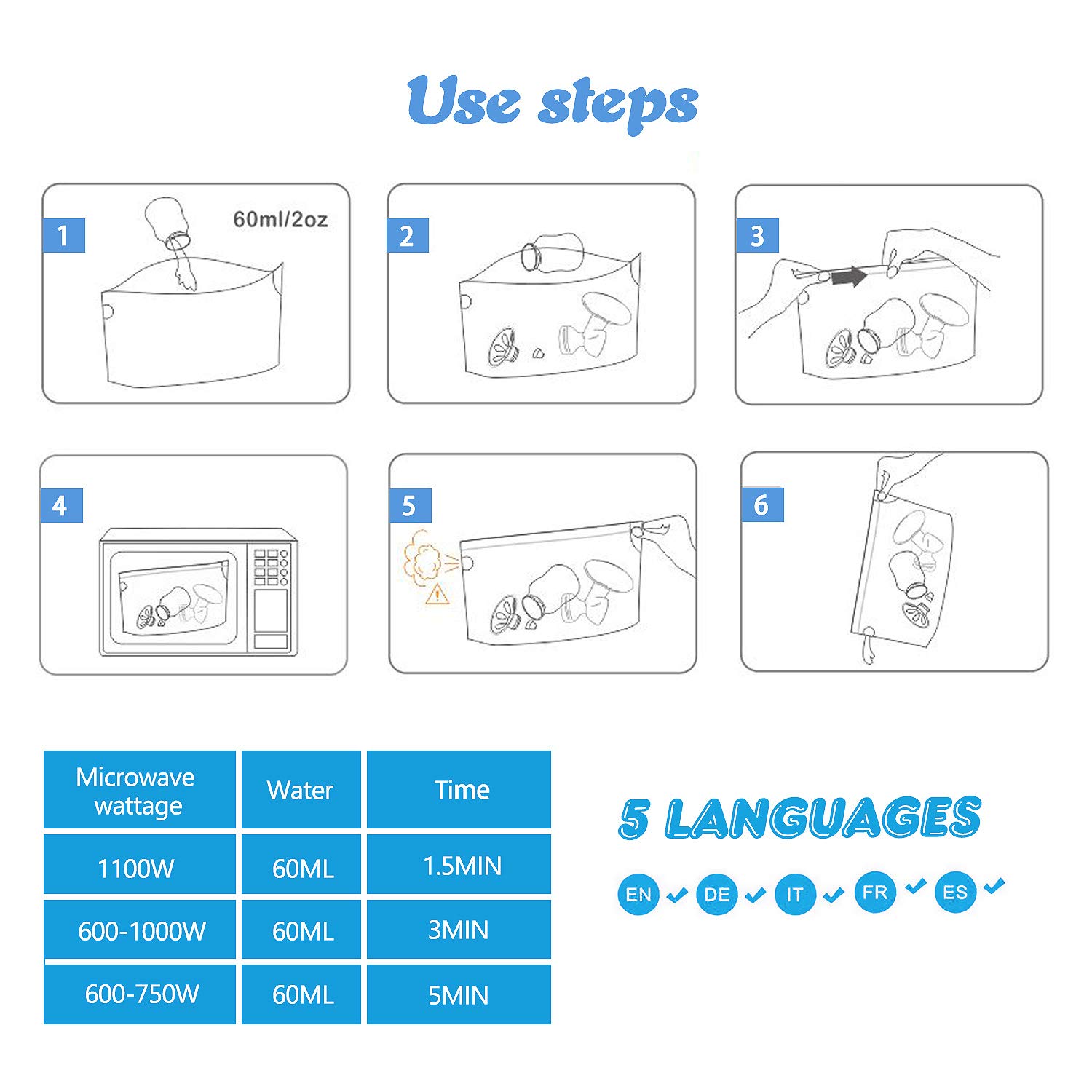 Use steps

1
60ml/2oz

2

3

4

5

6

| Microwave wattage | Water | Time |
|---|---|---|
| 1100W | 60ML | 1.5MIN |
| 600-1000W | 60ML | 3MIN |
| 600-750W | 60ML | 5MIN |

5 LANGUAGES

EN DE IT FR ES