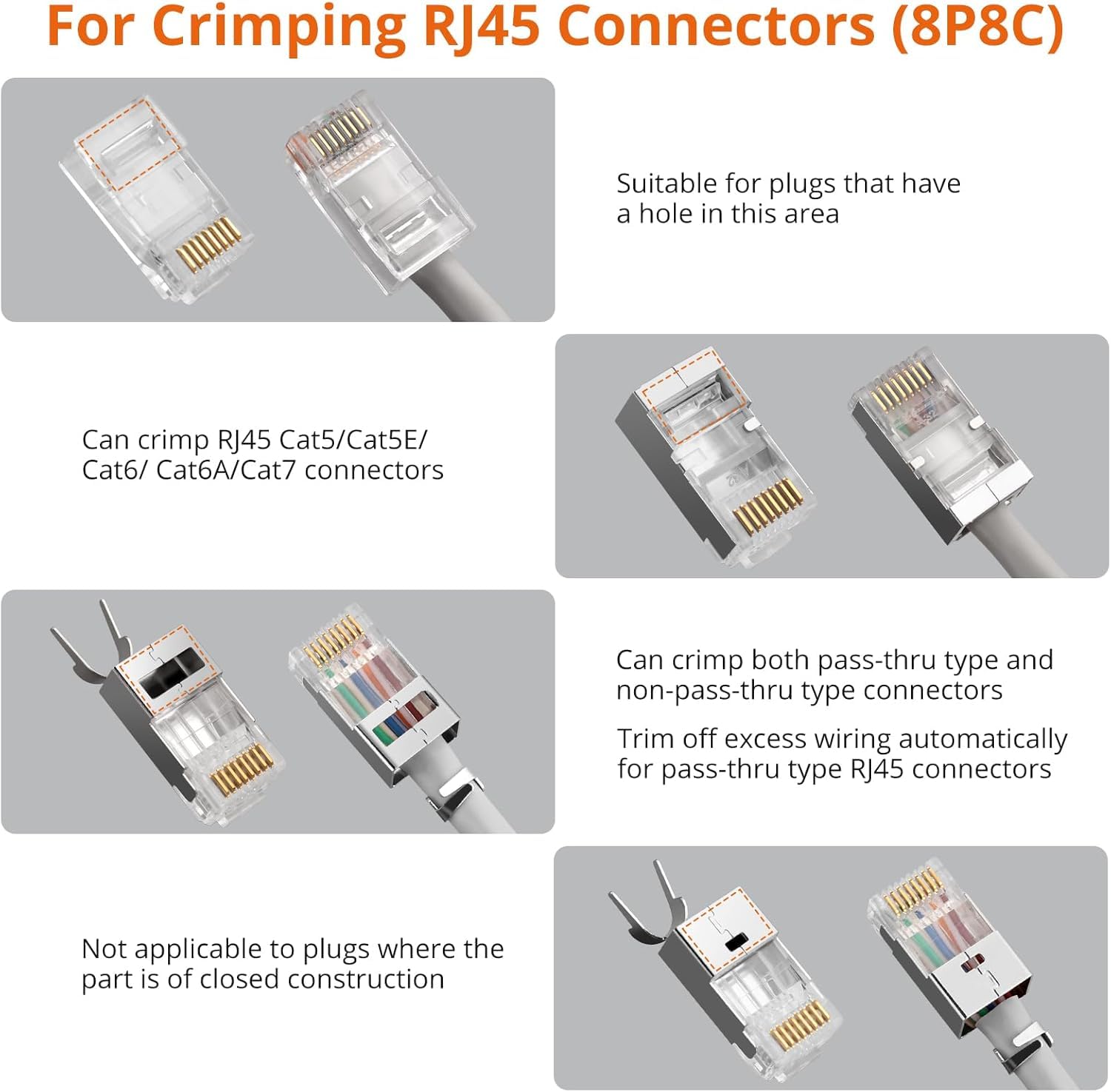 For Crimping RJ45 Connectors (8P8C)

Suitable for plugs that have a hole in this area

Can crimp RJ45 Cat5/Cat5E/ Cat6/ Cat6A/Cat7 connectors

Can crimp both pass-thru type and non-pass-thru type connectors

Trim off excess wiring automatically for pass-thru type RJ45 connectors

Not applicable to plugs where the part is of closed construction