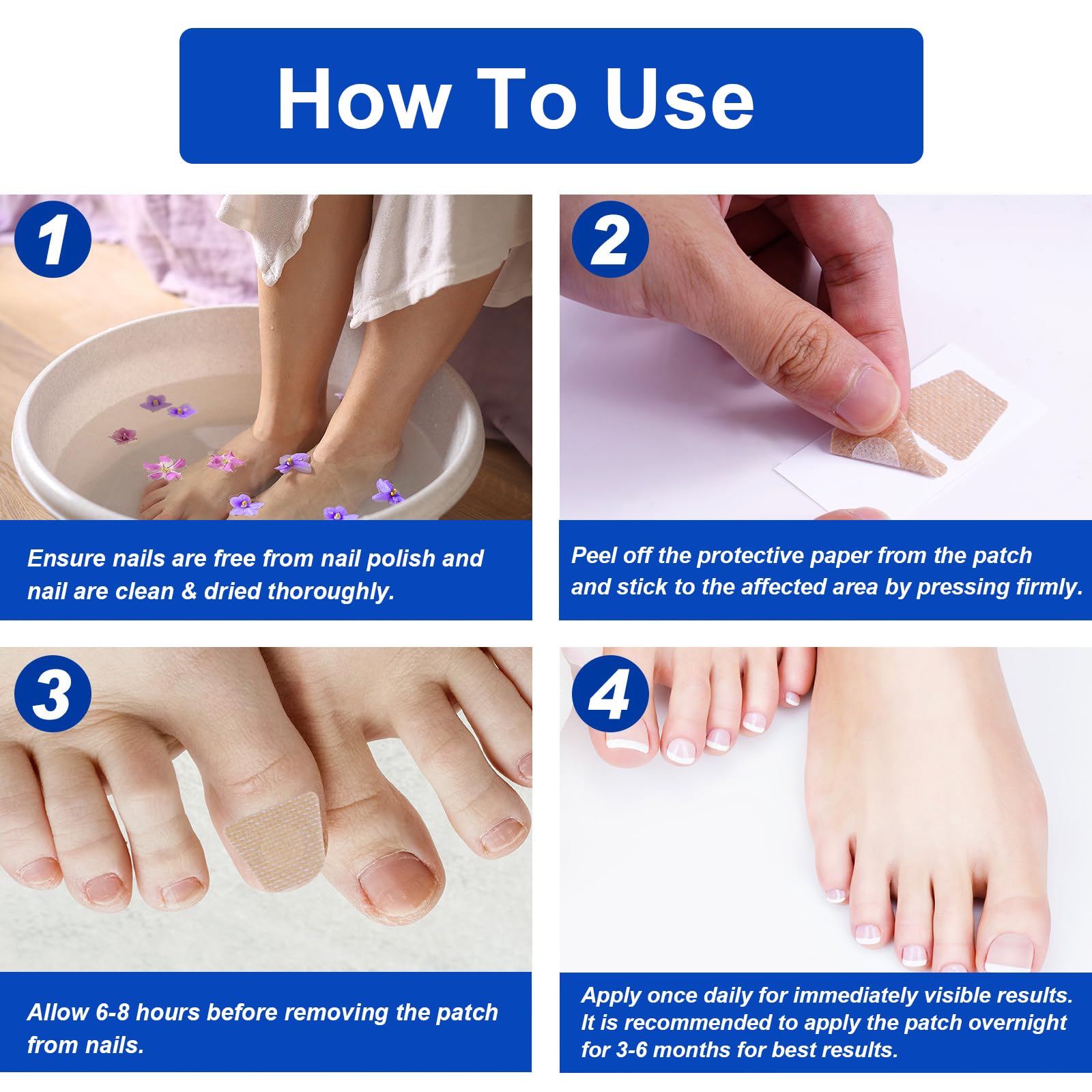 How To Use

1

Ensure nails are free from nail polish and nail are clean & dried thoroughly.

2

Peel off the protective paper from the patch and stick to the affected area by pressing firmly.

3

Allow 6-8 hours before removing the patch from nails.

4

Apply once daily for immediately visible results. It is recommended to apply the patch overnight for 3-6 months for best results.