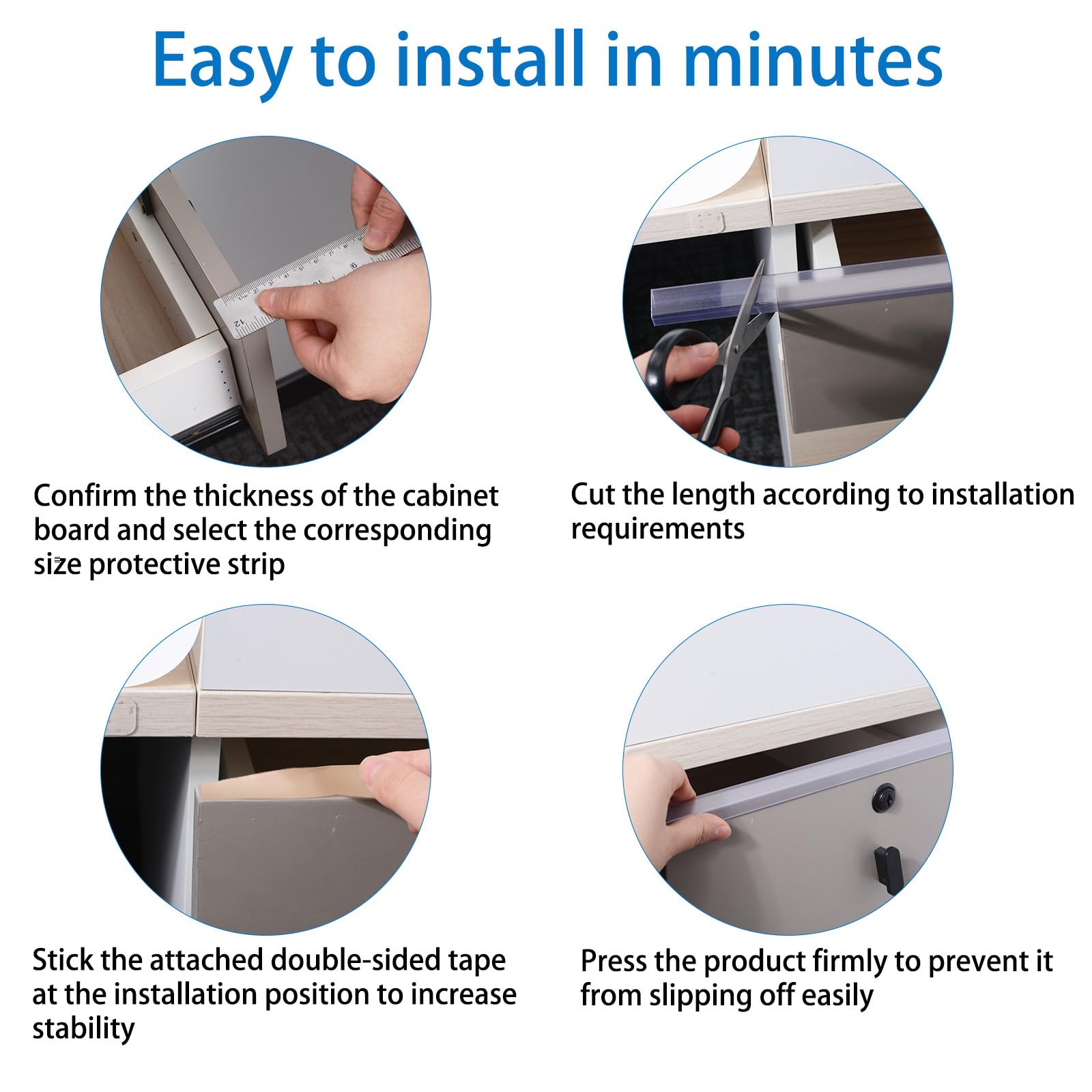 Easy to install in minutes

Confirm the thickness of the cabinet board and select the corresponding size protective strip

Cut the length according to installation requirements

Stick the attached double-sided tape at the installation position to increase stability

Press the product firmly to prevent it from slipping off easily