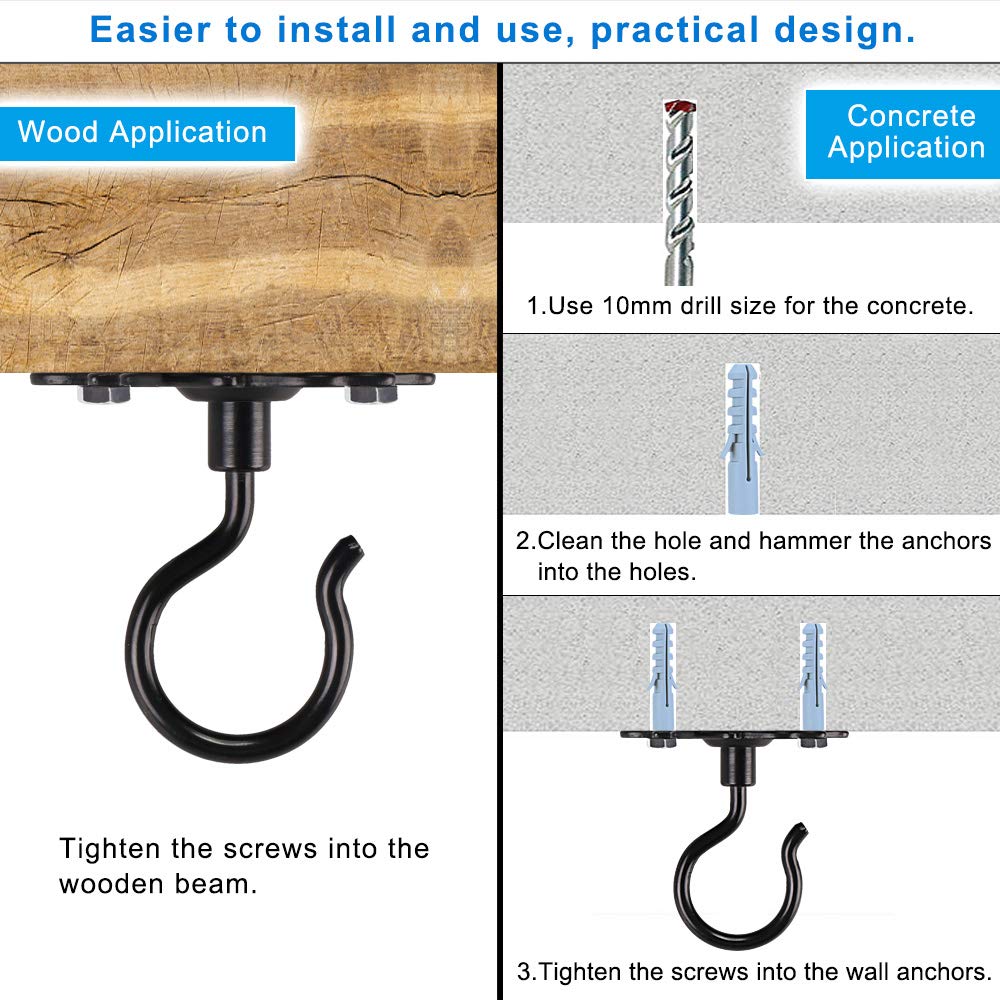 Easier to install and use, practical design.

Wood Application

Tighten the screws into the wooden beam.

Concrete Application

1.Use 10mm drill size for the concrete.

2.Clean the hole and hammer the anchors into the holes.

3.Tighten the screws into the wall anchors.