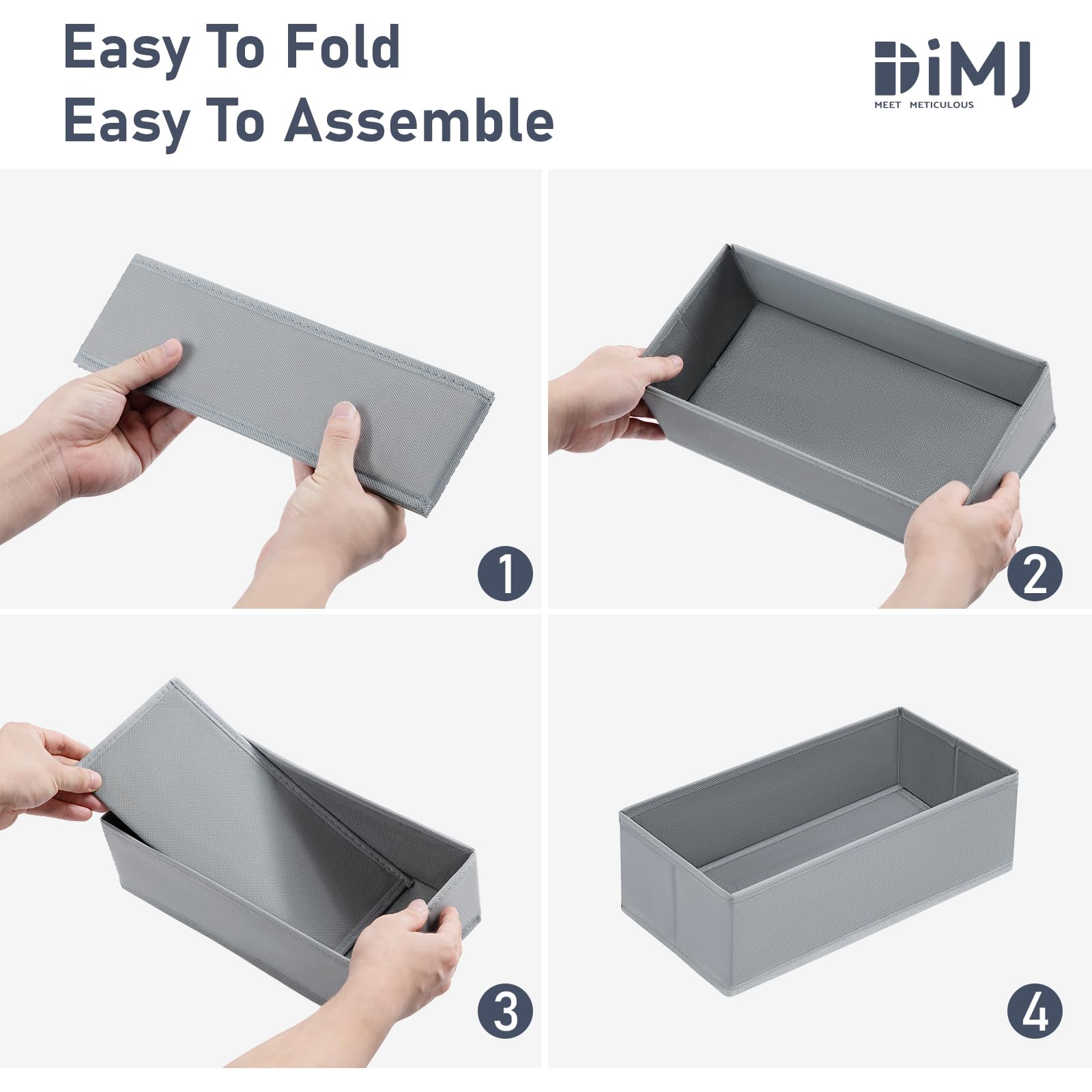 Easy To Fold
Easy To Assemble

DiMJ
MEET METICULOUS

1

2

3

4