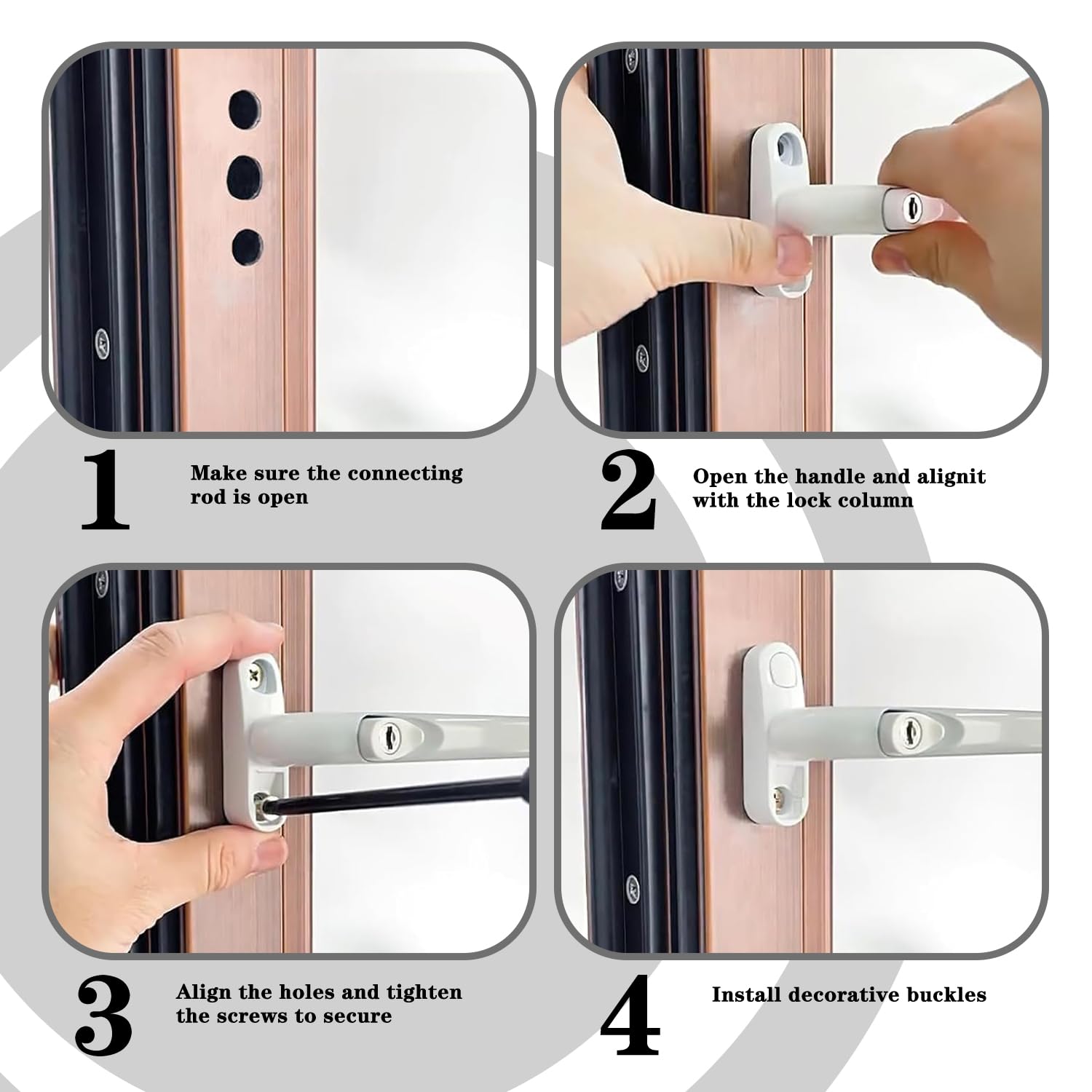 1 Make sure the connecting rod is open

2 Open the handle and alignit with the lock column

3 Align the holes and tighten the screws to secure

4 Install decorative buckles