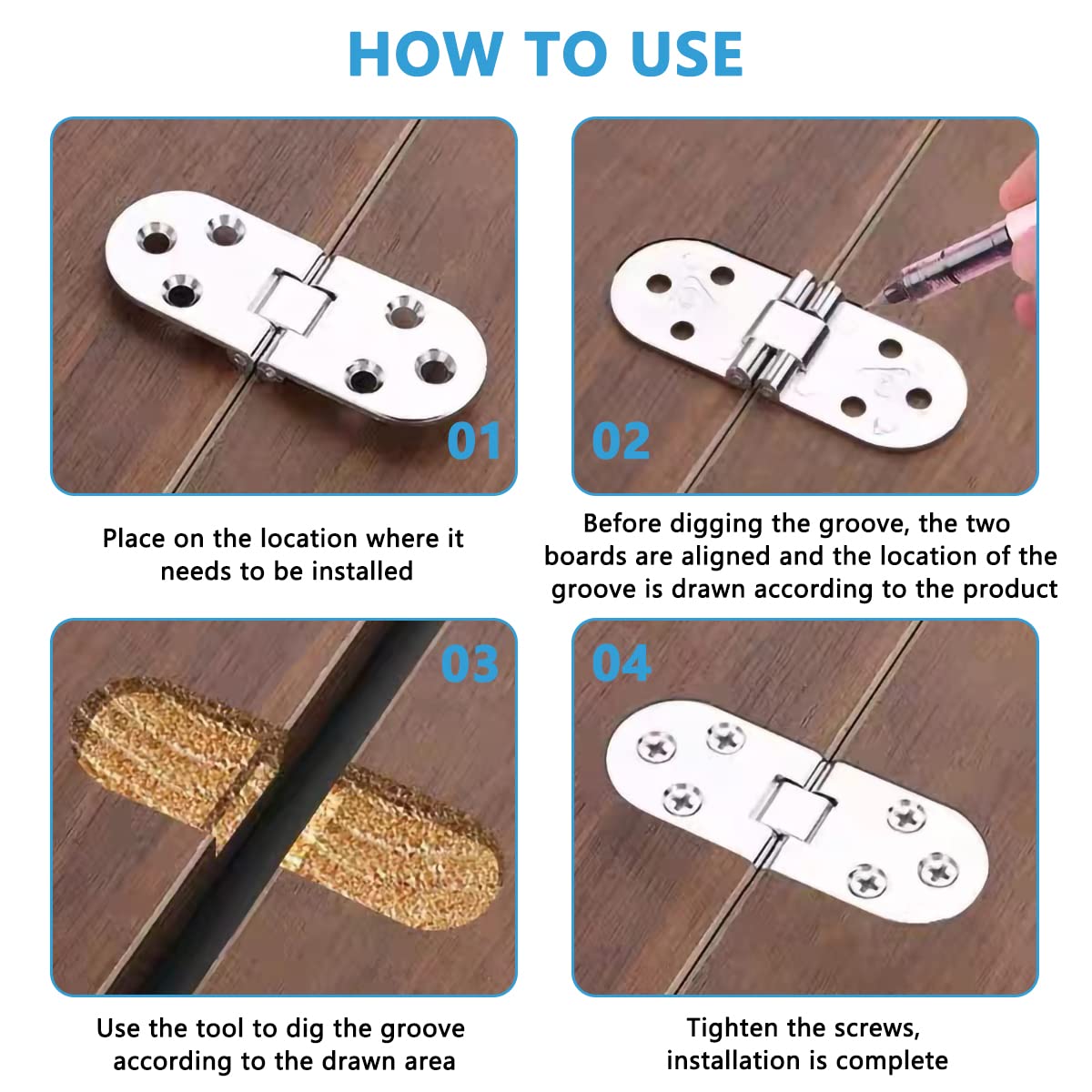 HOW TO USE

01

Place on the location where it needs to be installed

02

Before digging the groove, the two boards are aligned and the location of the groove is drawn according to the product

03

Use the tool to dig the groove according to the drawn area

04

Tighten the screws, installation is complete