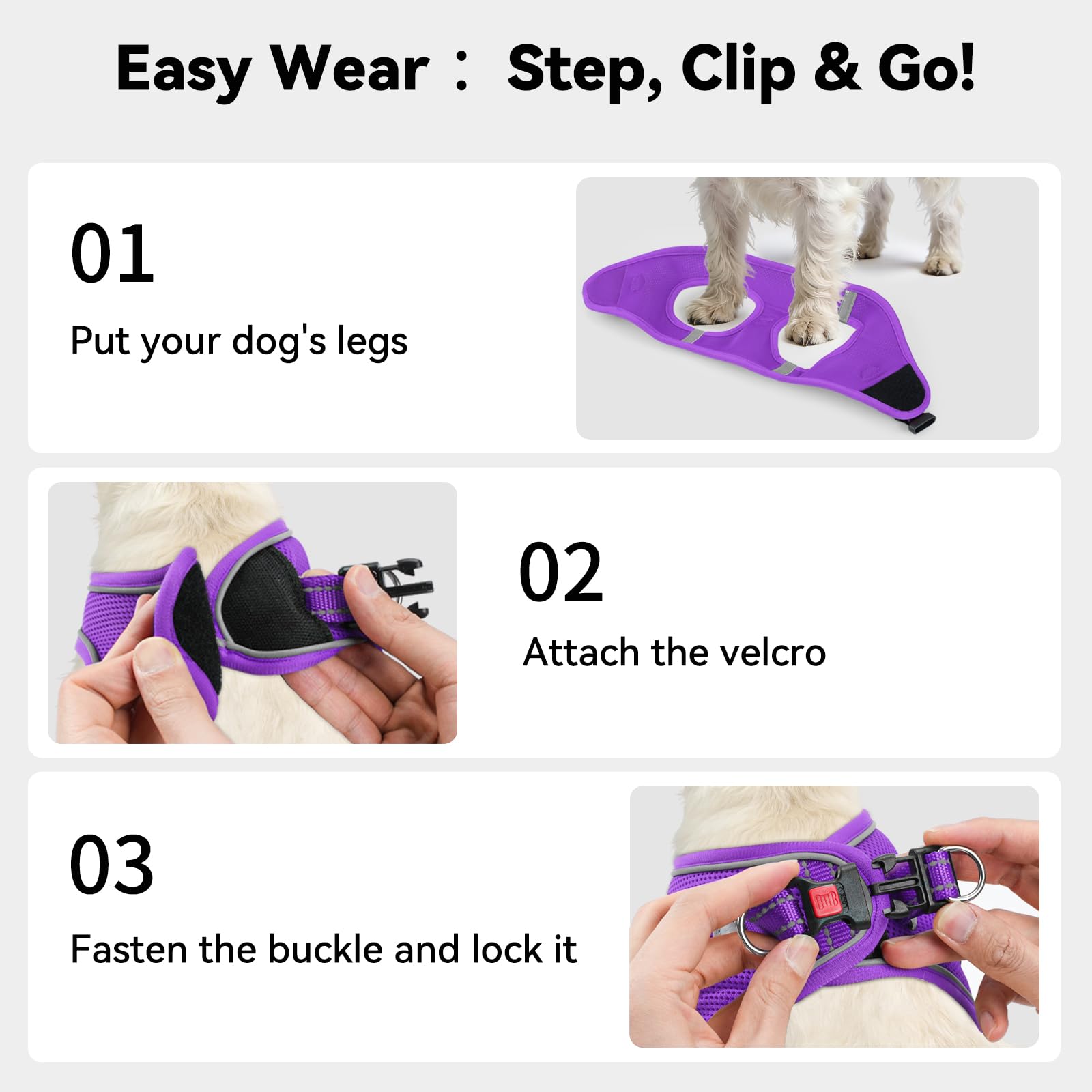 Easy Wear： Step, Clip & Go!

01

Put your dog's legs

02

Attach the velcro

03

Fasten the buckle and lock it