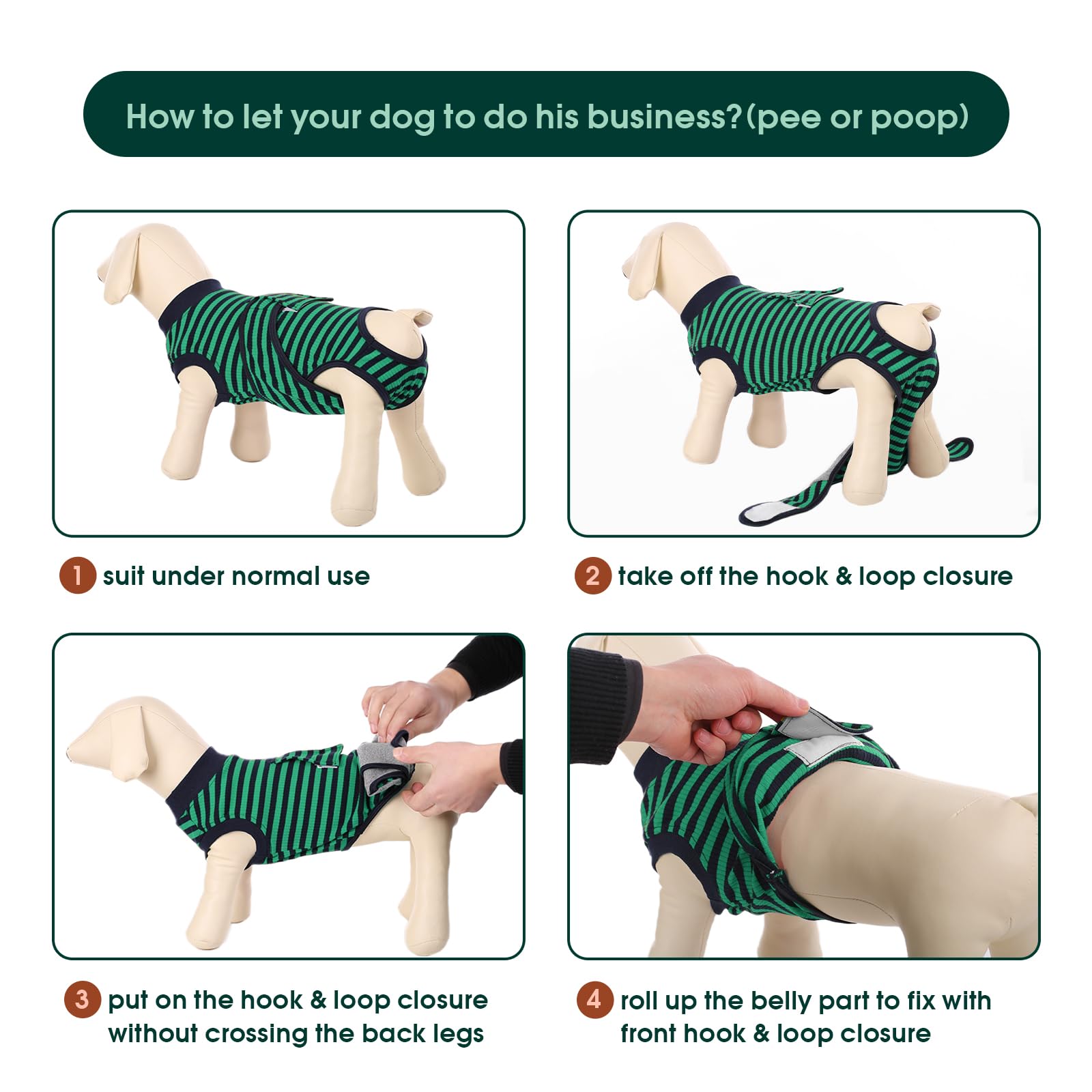 How to let your dog to do his business?(pee or poop)

1 suit under normal use

2 take off the hook & loop closure

3 put on the hook & loop closure without crossing the back legs

4 roll up the belly part to fix with front hook & loop closure