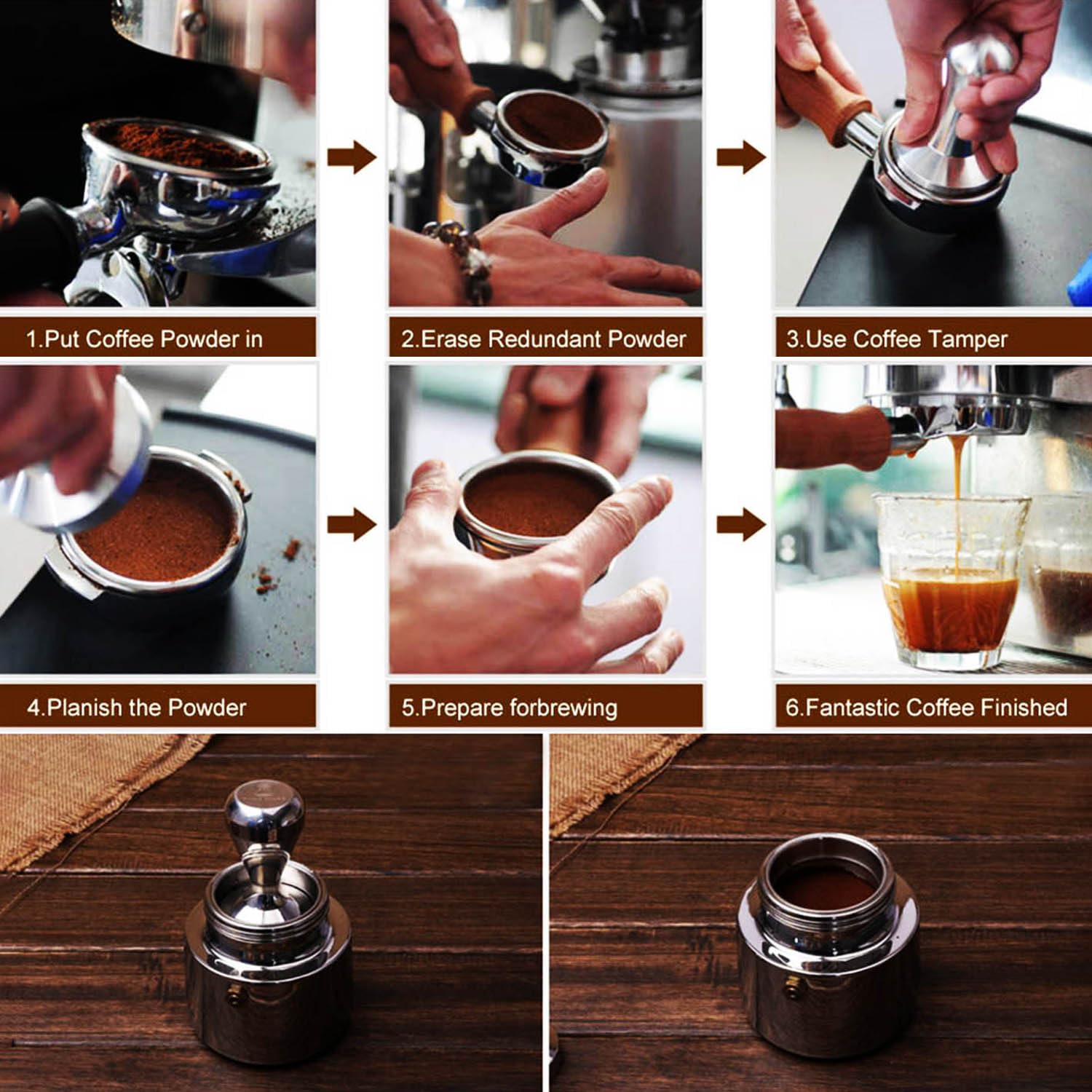 1.Put Coffee Powder in

2.Erase Redundant Powder

3.Use Coffee Tamper

4.Planish the Powder

5.Prepare forbrewing

6.Fantastic Coffee Finished