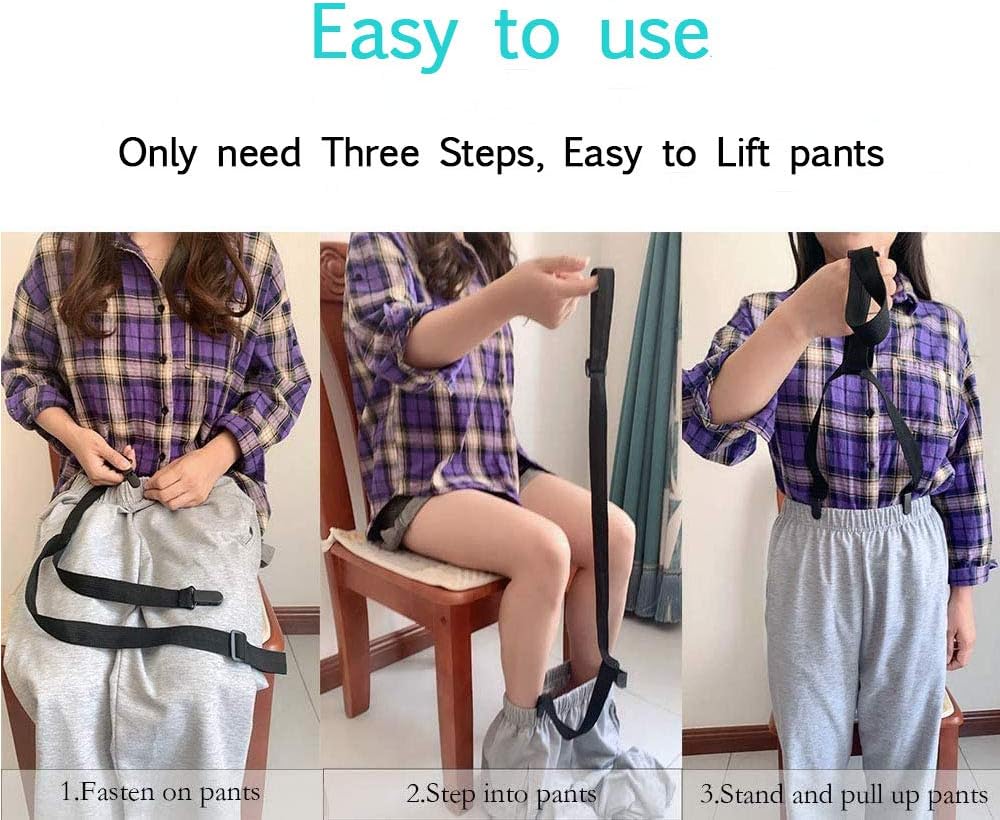 Easy to use

Only need Three Steps, Easy to Lift pants

1.Fasten on pants

2.Step into pants

3.Stand and pull up pants