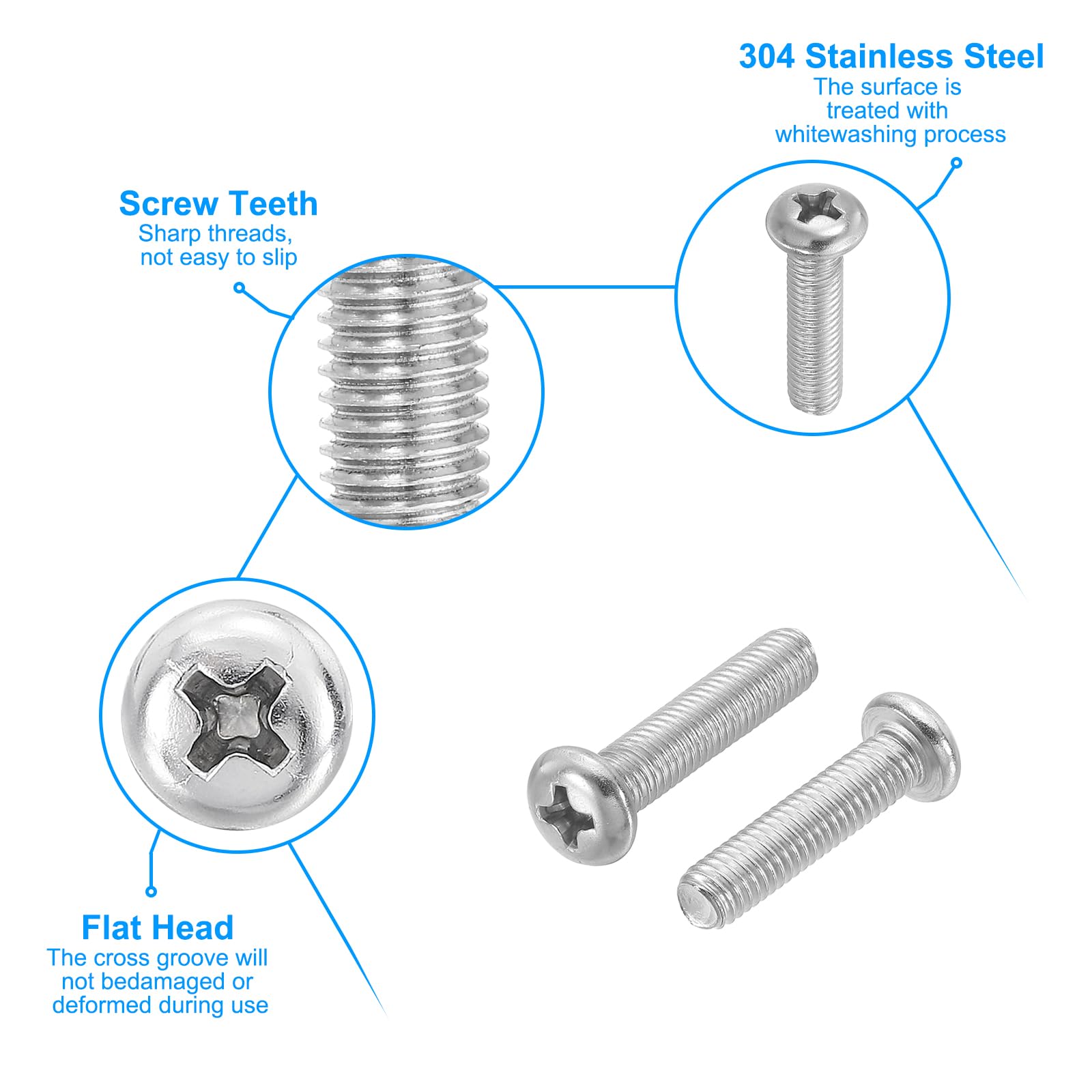 304 Stainless Steel
The surface is treated with whitewashing process

Screw Teeth
Sharp threads, not easy to slip

Flat Head
The cross groove will not bedamaged or deformed during use