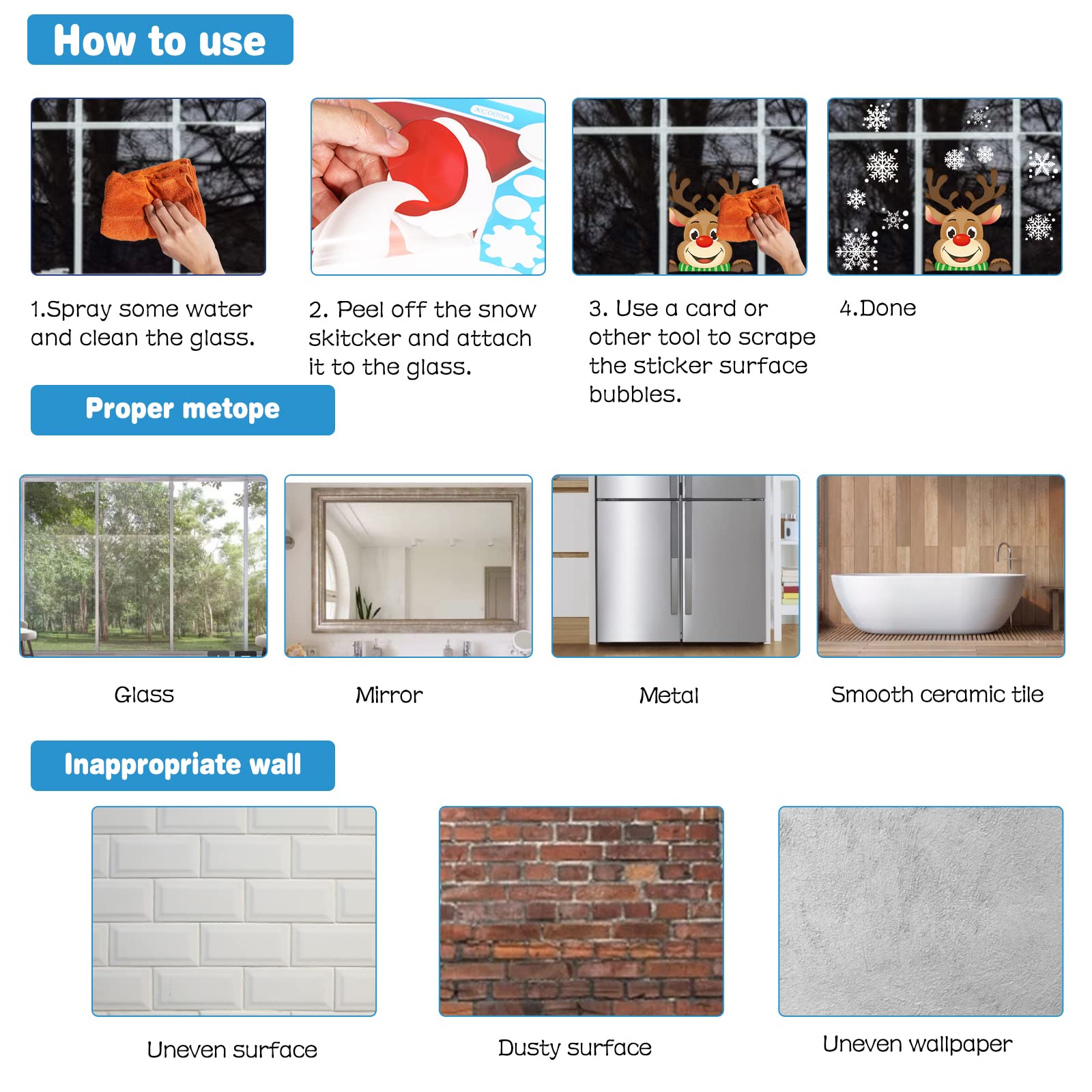 How to use

XC005IA

1.Spray some water and clean the glass.

2. Peel off the snow skitcker and attach it to the glass.

3. Use a card or other tool to scrape the sticker surface bubbles.

4.Done

Proper metope

Glass

Mirror

Metal

Smooth ceramic tile

Inappropriate wall

Uneven surface

Dusty surface

Uneven wallpaper