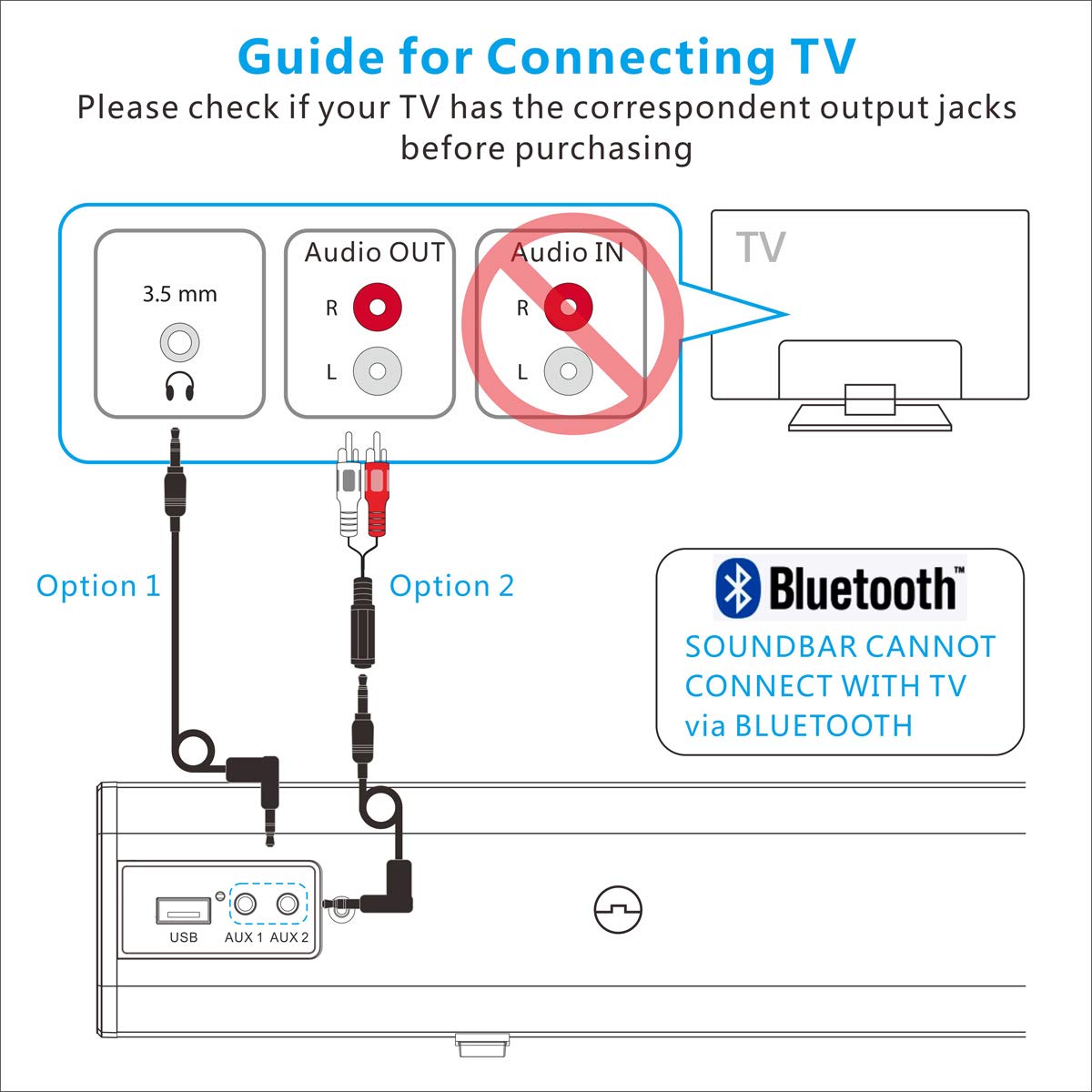 Guide for Connecting TV
Please check if your TV has the correspondent output jacks before purchasing

3.5 mm

Audio OUT
R
L

Audio IN
R
L

TV

Option 1

Option 2

Bluetooth™
SOUNDBAR CANNOT CONNECT WITH TV via BLUETOOTH

USB
AUX 1
AUX 2