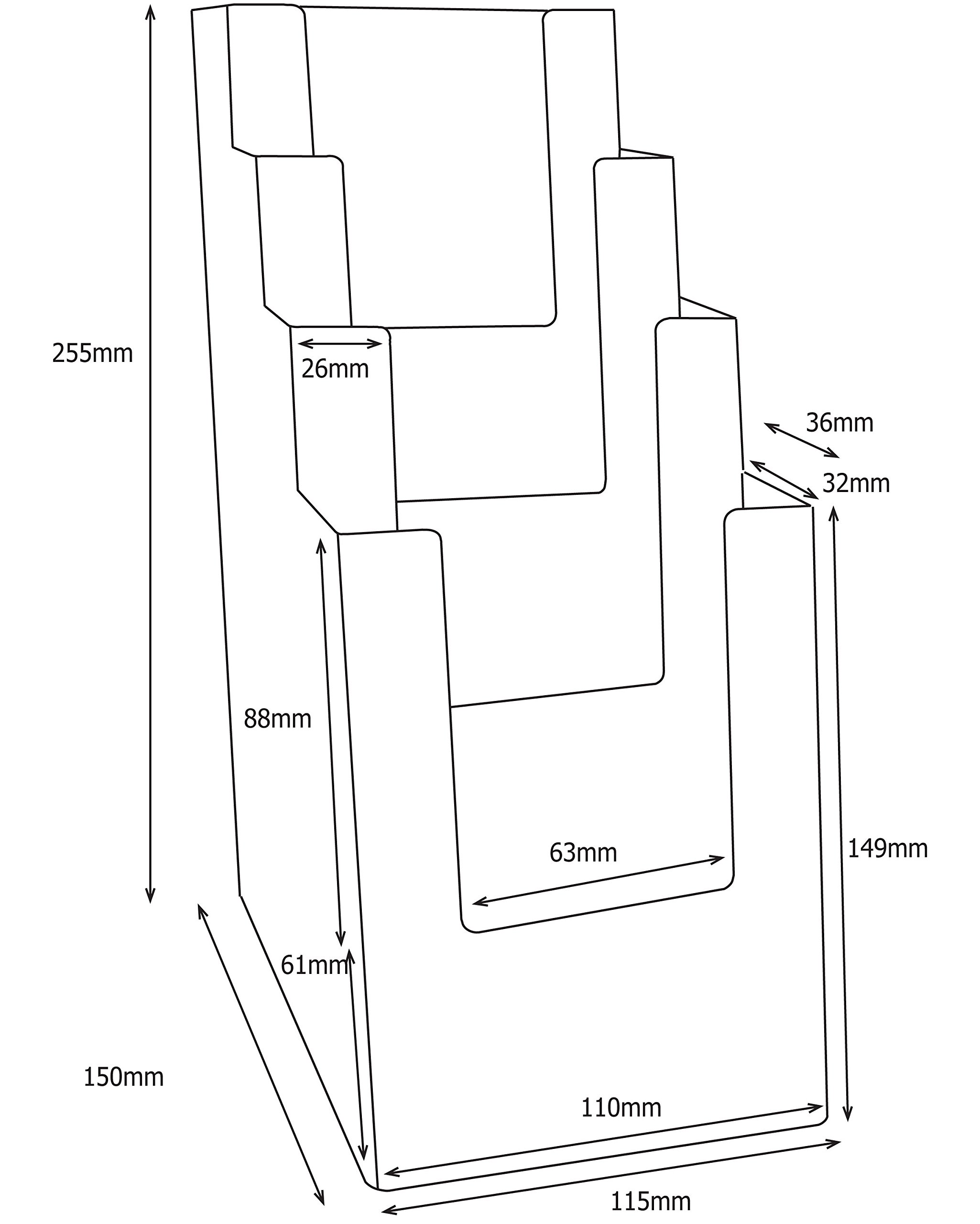 255mm

26mm

36mm

32mm

88mm

63mm

149mm

61mm

150mm

110mm

115mm