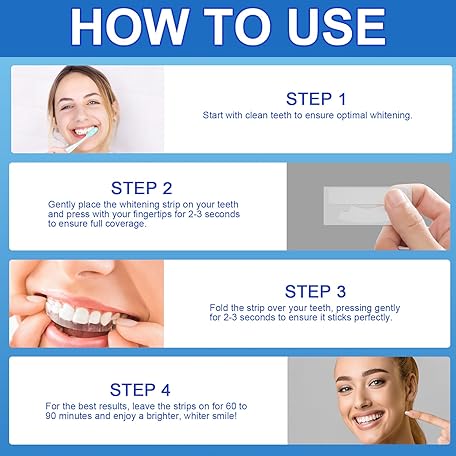 HOW TO USE

STEP 1
Start with clean teeth to ensure optimal whitening.

STEP 2
Gently place the whitening strip on your teeth and press with your fingertips for 2-3 seconds to ensure full coverage.

STEP 3
Fold the strip over your teeth, pressing gently for 2-3 seconds to ensure it sticks perfectly.

STEP 4
For the best results, leave the strips on for 60 to 90 minutes and enjoy a brighter, whiter smile!