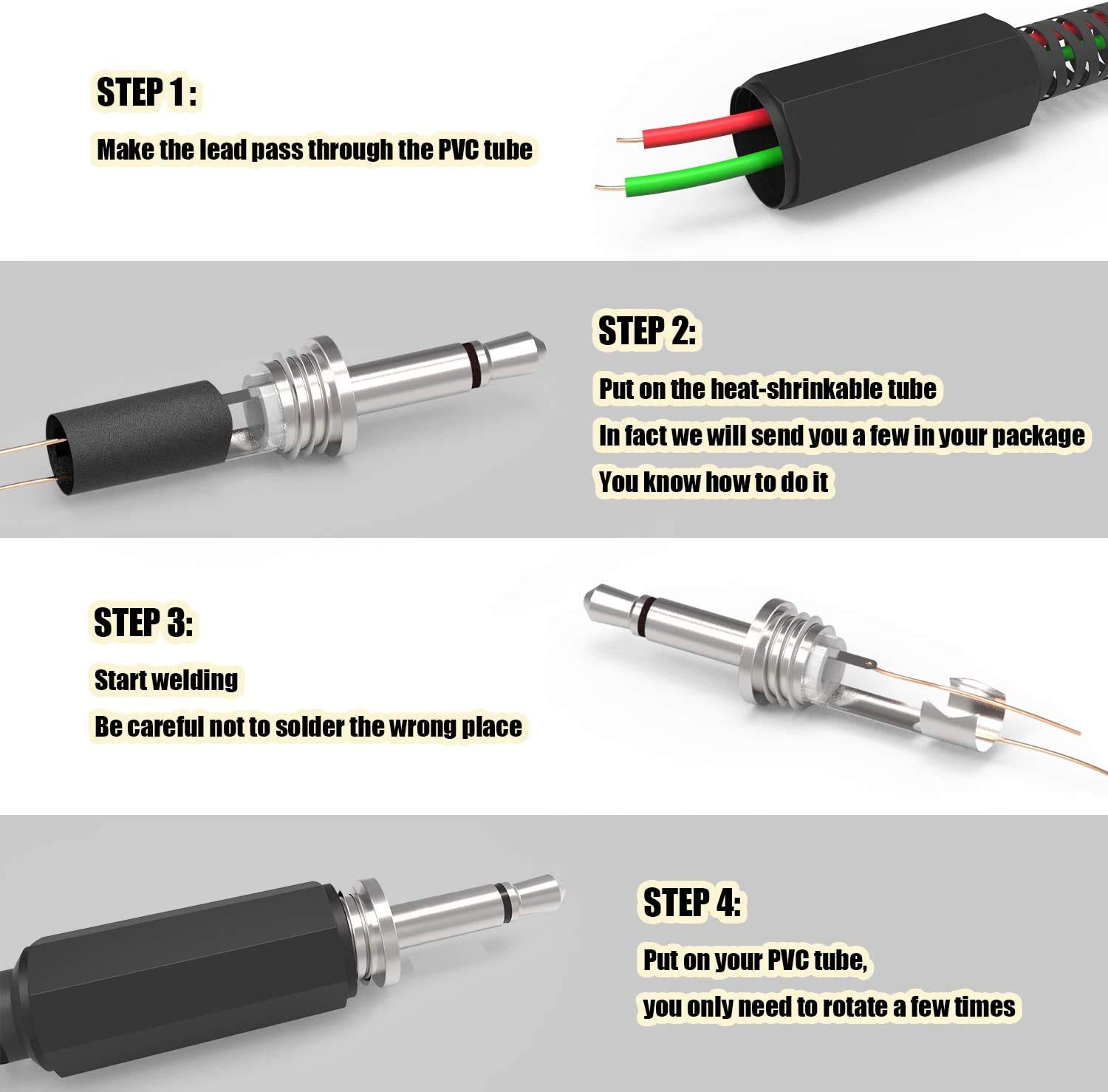 STEP 1:

Make the lead pass through the PVC tube

STEP 2:

Put on the heat-shrinkable tube

In fact we will send you a few in your package

You know how to do it

STEP 3:

Start welding

Be careful not to solder the wrong place

STEP 4:

Put on your PVC tube,

you only need to rotate a few times