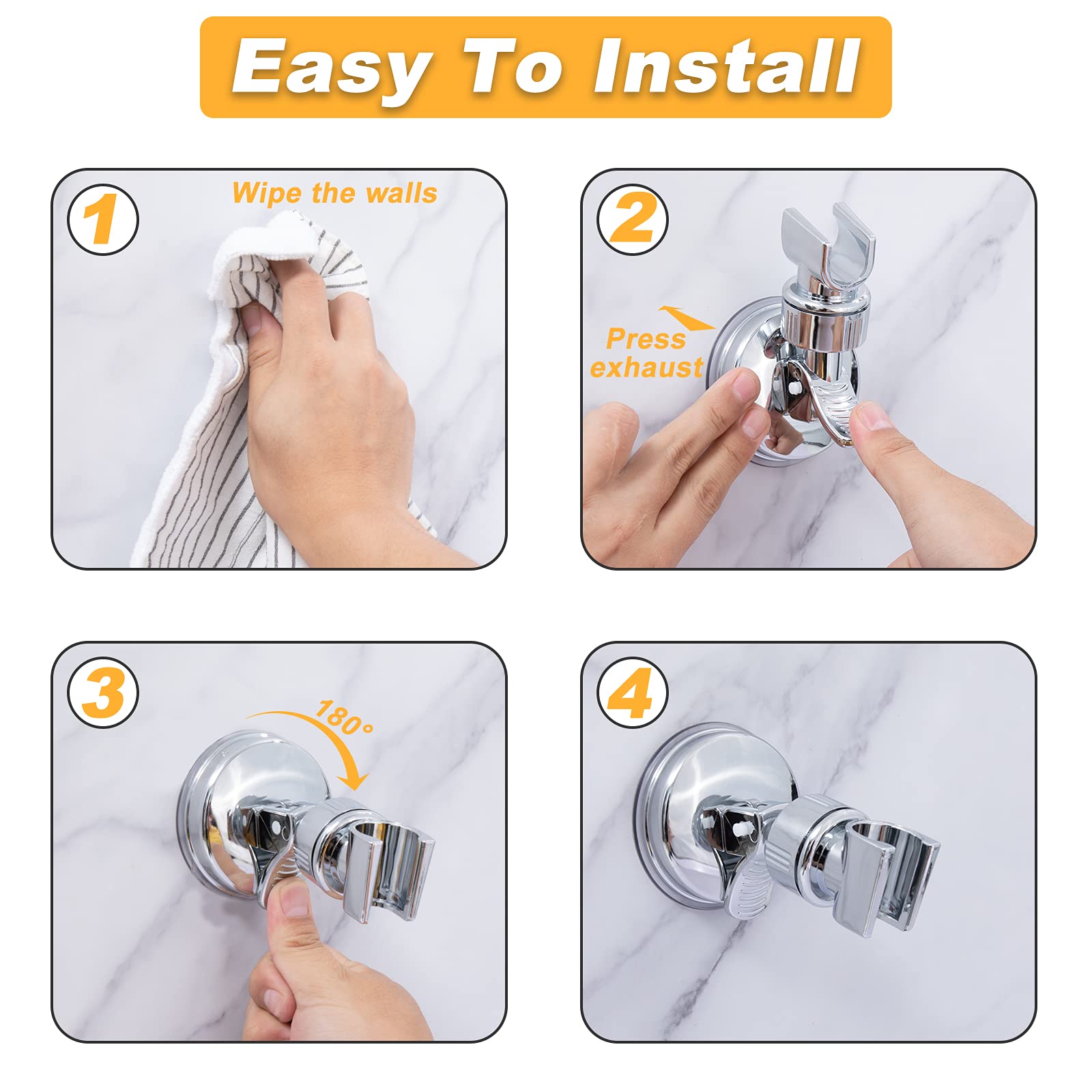 Easy To Install

1

Wipe the walls

2

Press exhaust

3

180°

4