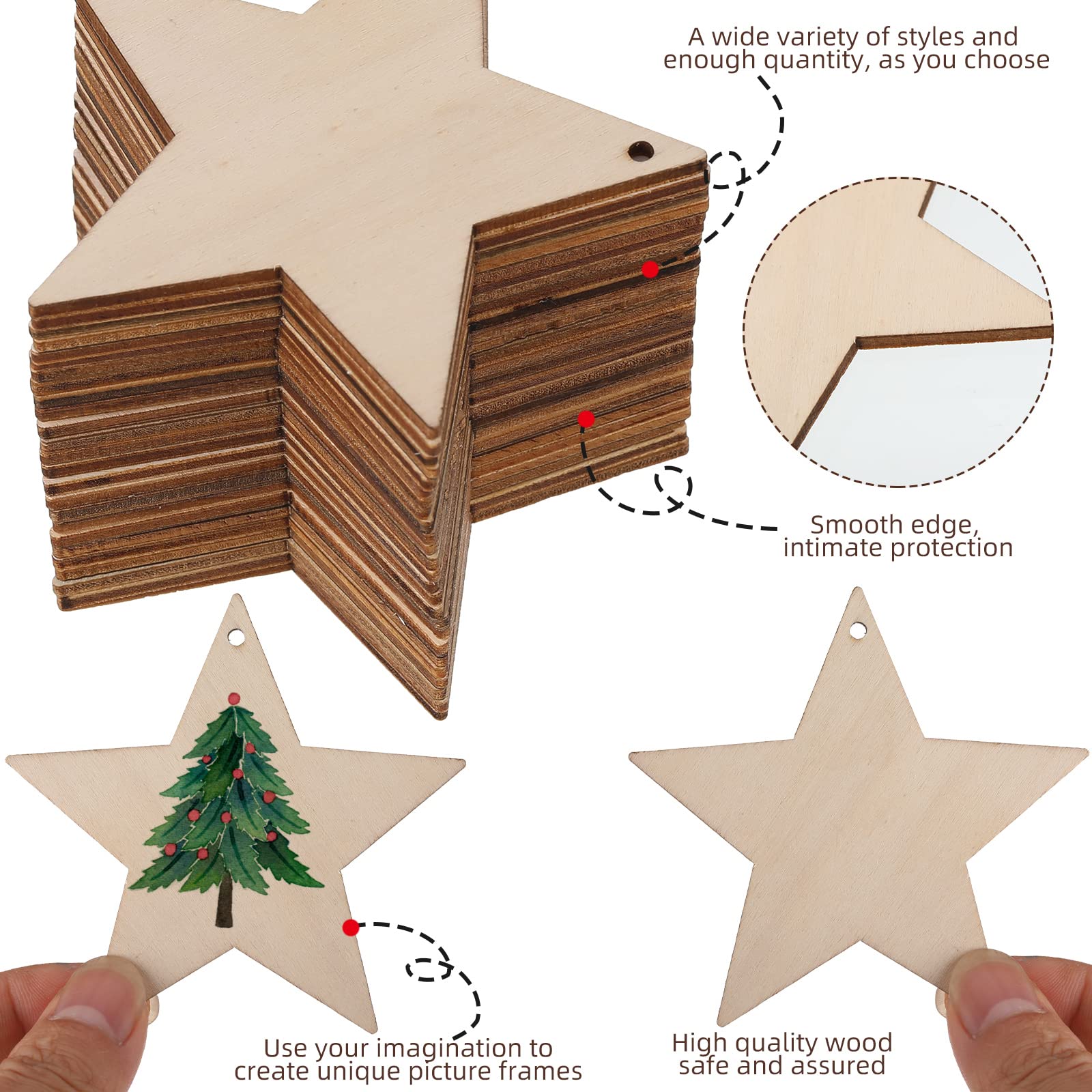 A wide variety of styles and enough quantity, as you choose

Smooth edge, intimate protection

Use your imagination to create unique picture frames

High quality wood safe and assured