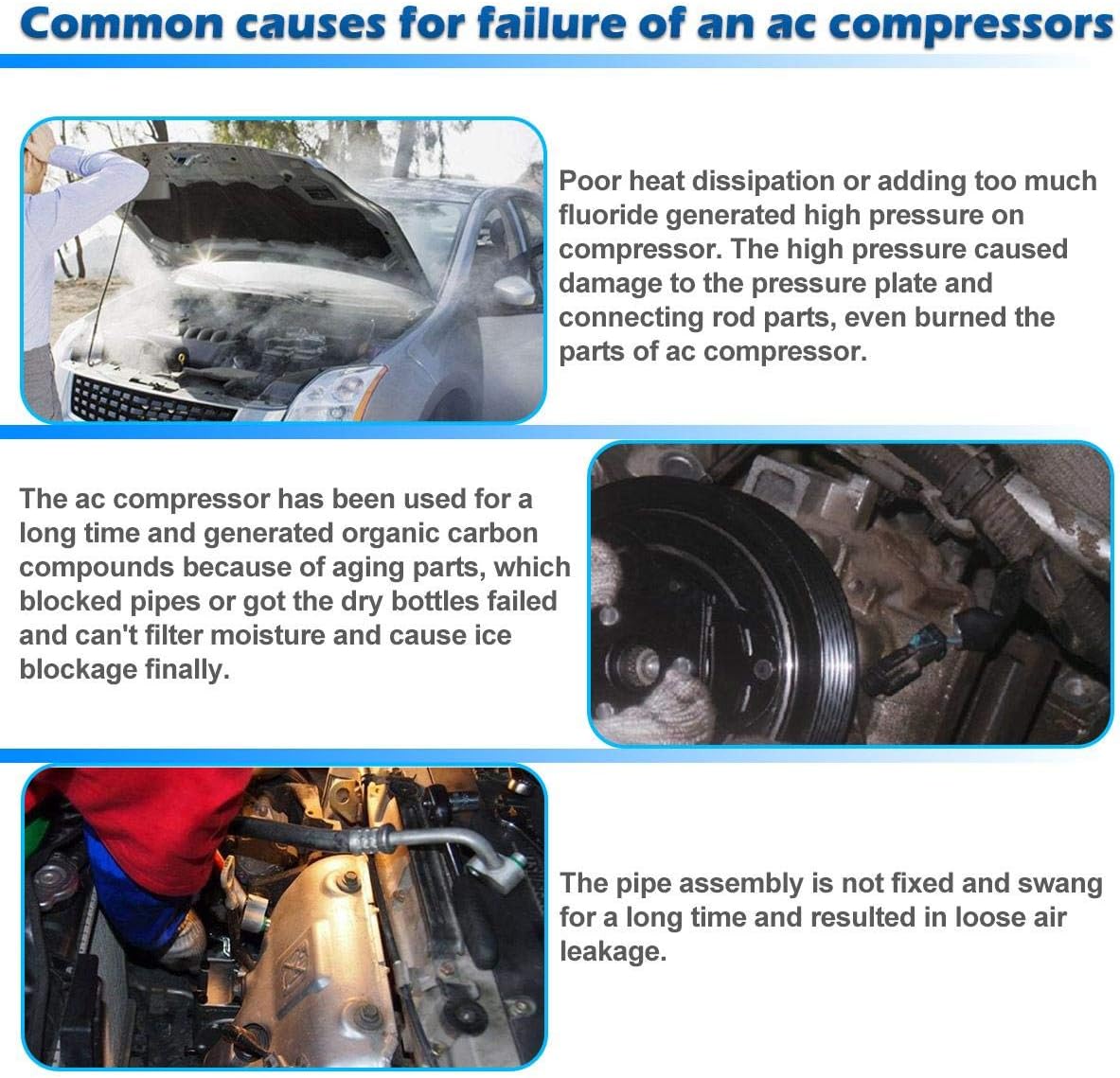 Common causes for failure of an ac compressors

Poor heat dissipation or adding too much fluoride generated high pressure on compressor. The high pressure caused damage to the pressure plate and connecting rod parts, even burned the parts of ac compressor.

The ac compressor has been used for a long time and generated organic carbon compounds because of aging parts, which blocked pipes or got the dry bottles failed and can't filter moisture and cause ice blockage finally.

The pipe assembly is not fixed and swang for a long time and resulted in loose air leakage.