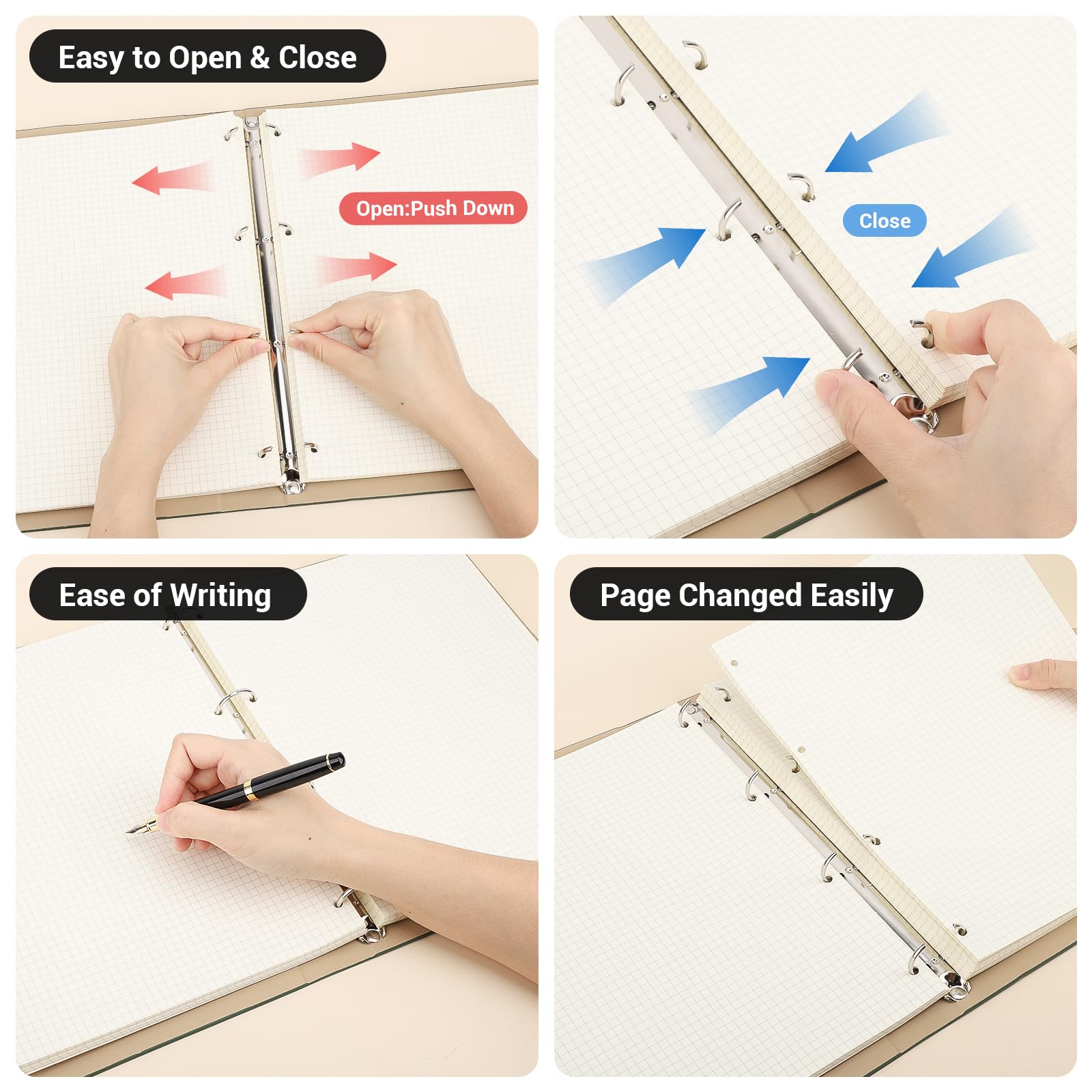 Easy to Open & Close

Open:Push Down

Close

Ease of Writing

Page Changed Easily