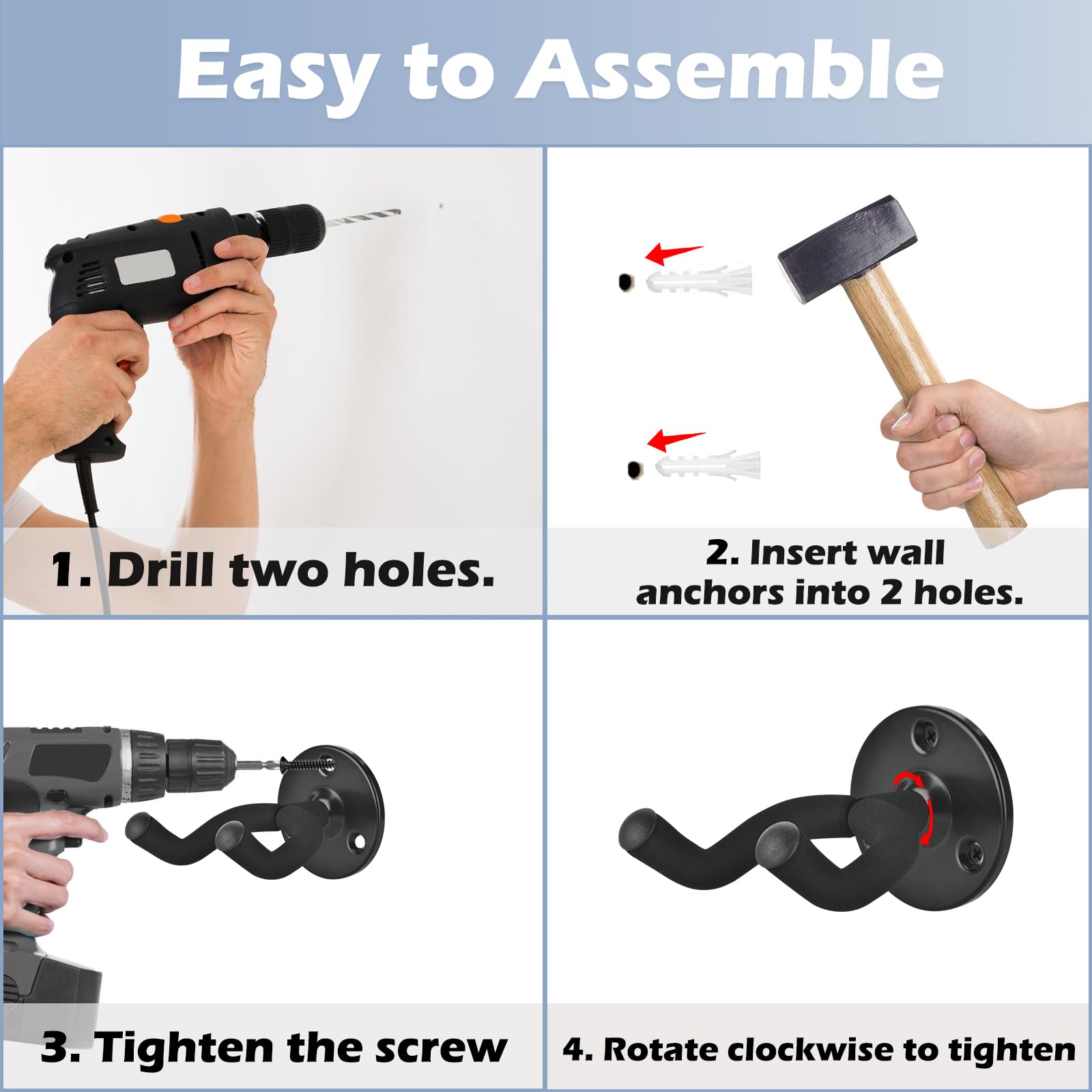 Easy to Assemble

1. Drill two holes.

2. Insert wall anchors into 2 holes.

3. Tighten the screw

4. Rotate clockwise to tighten